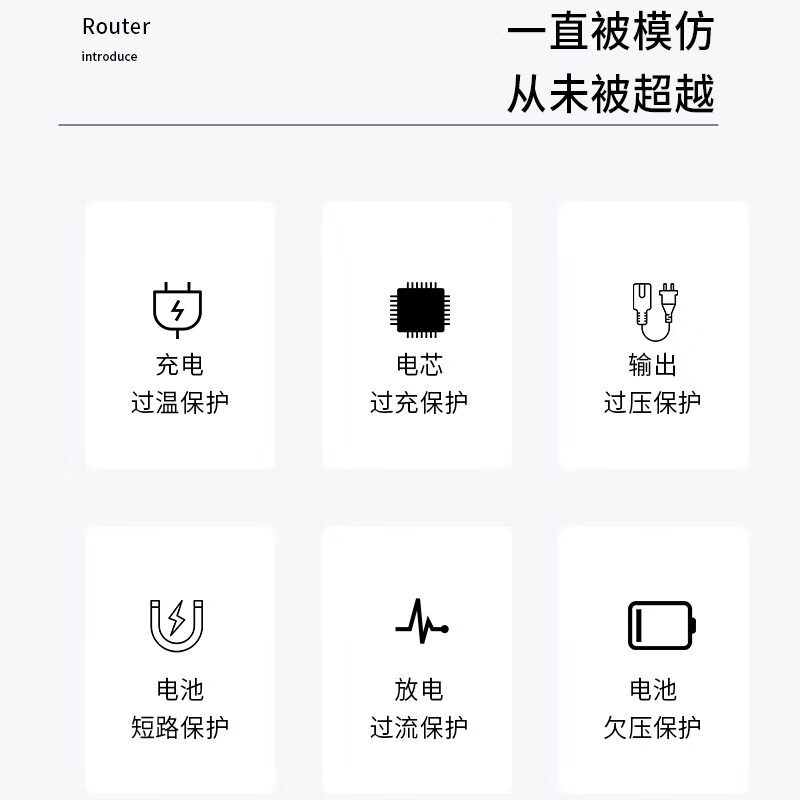 Router
introduce

一直被模仿
从未被超越

充电
过温保护

电芯
过充保护

输出
过压保护

电池
短路保护

放电
过流保护

电池
欠压保护