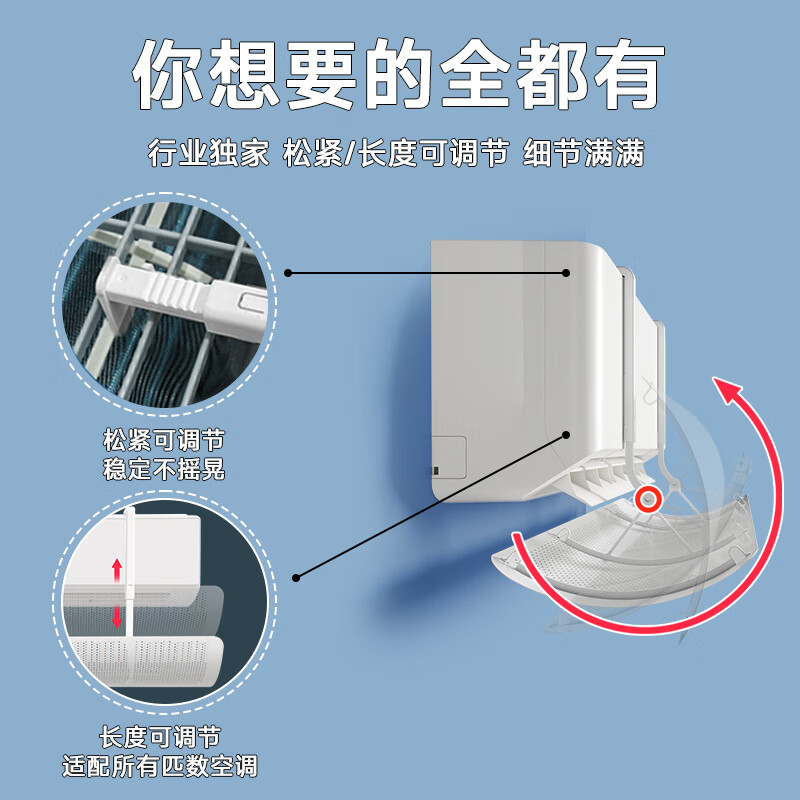 你想要的全都有

行业独家 松紧/长度可调节 细节满满

松紧可调节
稳定不摇晃

长度可调节
适配所有匹数空调