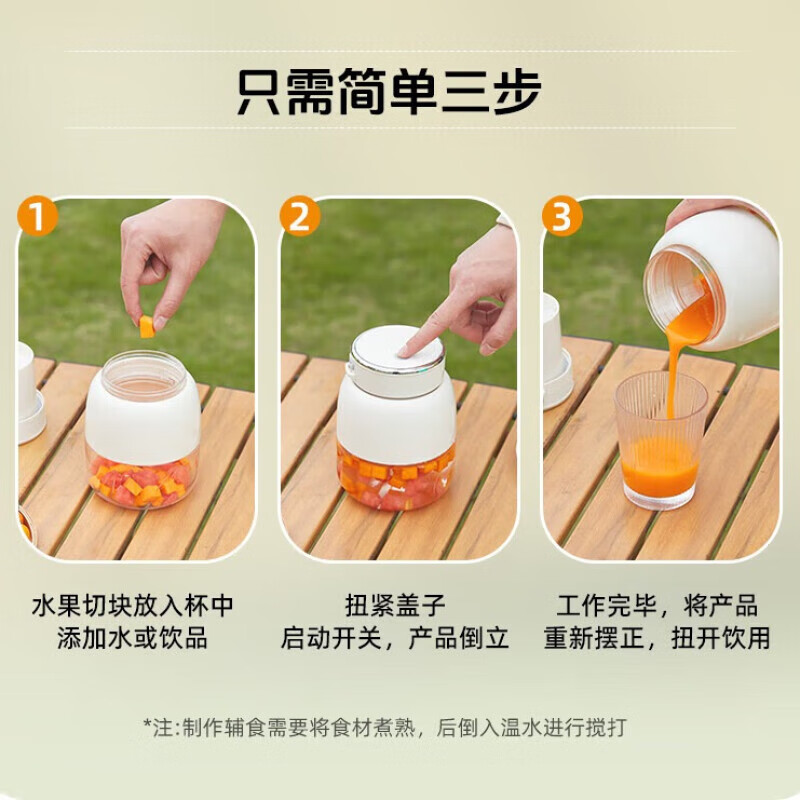 只需简单三步

1

2

3

水果切块放入杯中
添加水或饮品

扭紧盖子
启动开关，产品倒立

工作完毕，将产品
重新摆正，扭开饮用

*注:制作辅食需要将食材煮熟，后倒入温水进行搅打