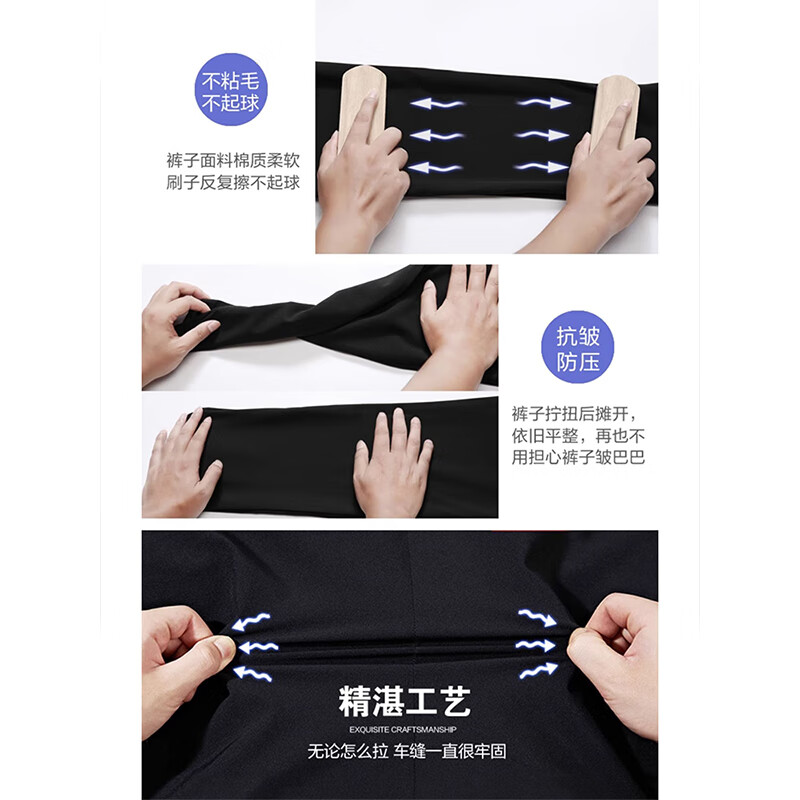 不粘毛
不起球

裤子面料棉质柔软
刷子反复擦不起球

抗皱
防压

裤子拧扭后摊开，
依旧平整，再也不
用担心裤子皱巴巴

精湛工艺
EXQUISITE CRAFTSMANSHIP
无论怎么拉 车缝一直很牢固