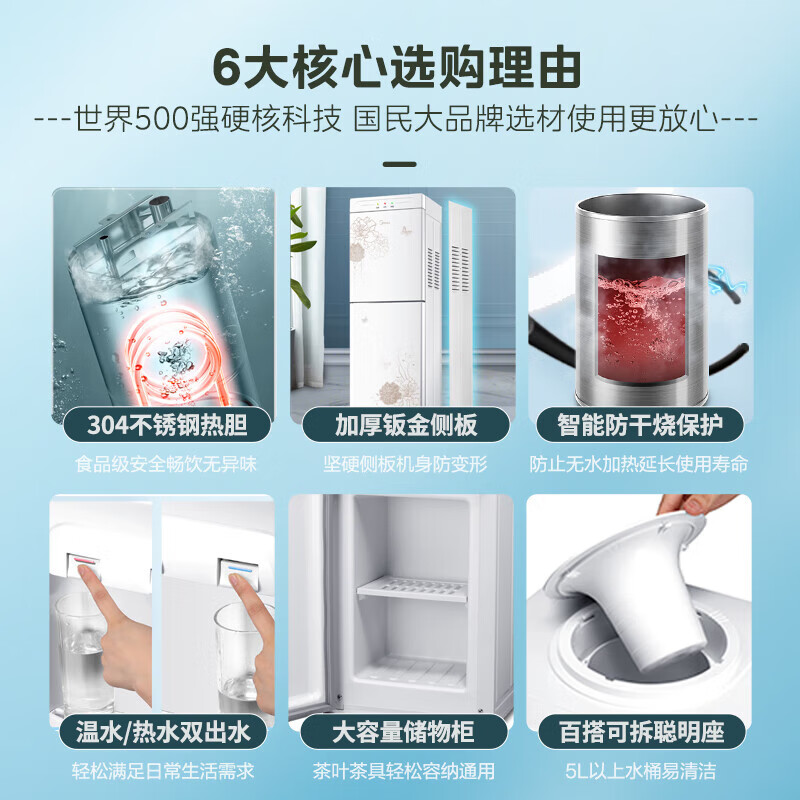 6大核心选购理由

---世界500强硬核科技 国民大品牌选材使用更放心---

304不锈钢热胆
食品级安全畅饮无异味

加厚钣金侧板
坚硬侧板机身防变形

智能防干烧保护
防止无水加热延长使用寿命

温水/热水双出水
轻松满足日常生活需求

大容量储物柜
茶叶茶具轻松容纳通用

百搭可拆聪明座
5L以上水桶易清洁