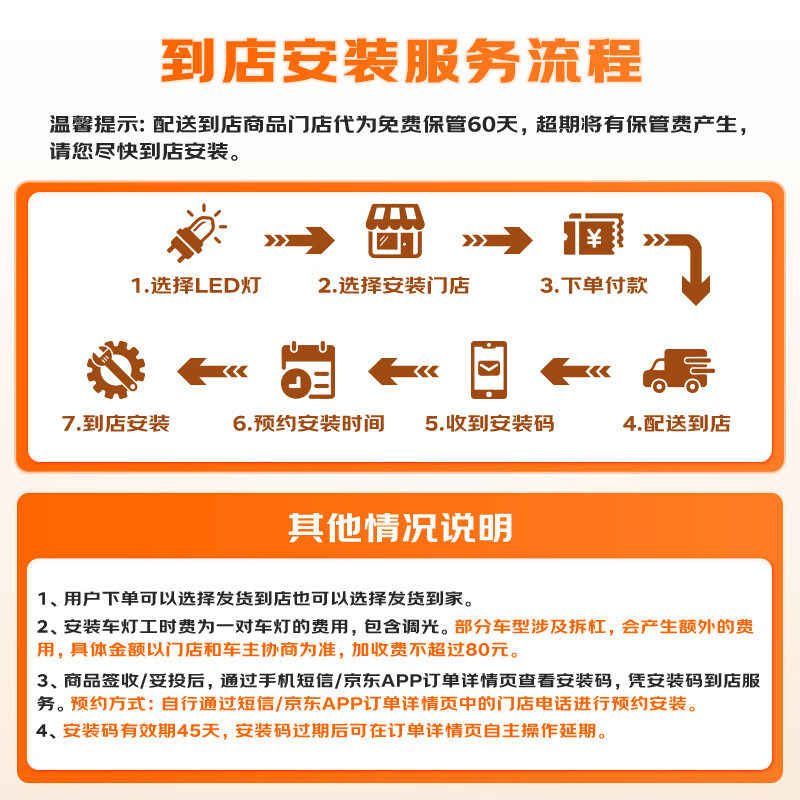 到店安装服务流程

温馨提示：配送到店商品门店代为免费保管60天，超期将有保管费产生，请您尽快到店安装。

1.选择LED灯
2.选择安装门店
3.下单付款
4.配送到店
5.收到安装码
6.预约安装时间
7.到店安装

其他情况说明

1、用户下单可以选择发货到店也可以选择发货到家。

2、安装车灯工时费为一对车灯的费用，包含调光。部分车型涉及拆杠，会产生额外的费用，具体金额以门店和车主协商为准，加收费不超过80元。

3、商品签收/妥投后，通过手机短信/京东APP订单详情页查看安装码，凭安装码到店服务。预约方式：自行通过短信/京东APP订单详情页中的门店电话进行预约安装。

4、安装码有效期45天，安装码过期后可在订单详情页自主操作延期。