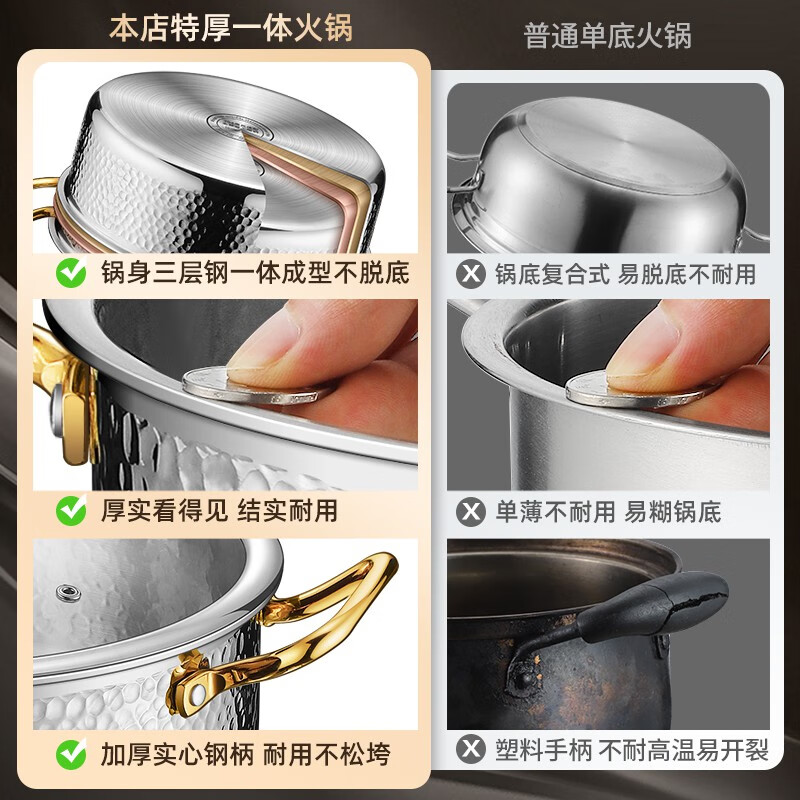 本店特厚一体火锅

锅身三层钢一体成型不脱底

厚实看得见 结实耐用

加厚实心钢柄 耐用不松垮

普通单底火锅

锅底复合式 易脱底不耐用

单薄不耐用 易糊锅底

塑料手柄 不耐高温易开裂