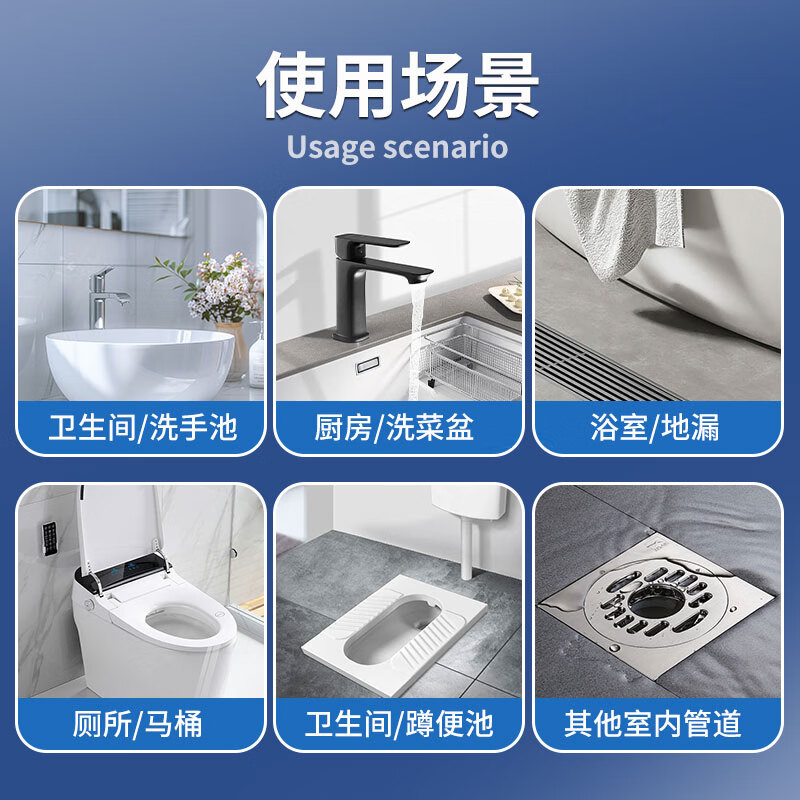 使用场景
Usage scenario

卫生间/洗手池

厨房/洗菜盆

浴室/地漏

厕所/马桶

卫生间/蹲便池

其他室内管道