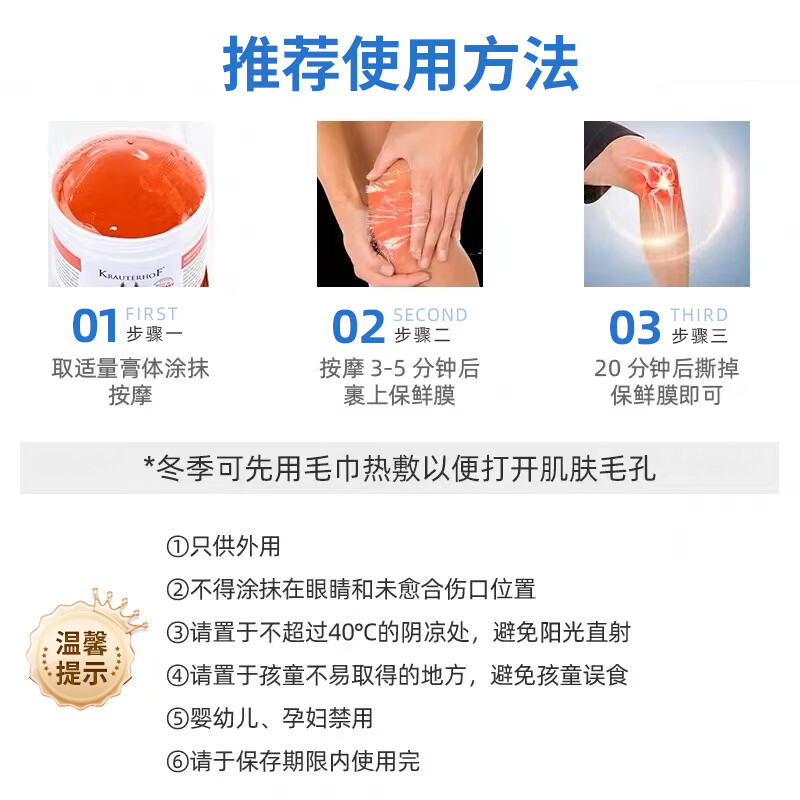 推荐使用方法

KRAUTERHOF

01 FIRST
步骤一
取适量膏体涂抹按摩

02 SECOND
步骤二
按摩 3-5 分钟后裹上保鲜膜

03 THIRD
步骤三
20 分钟后撕掉保鲜膜即可

*冬季可先用毛巾热敷以便打开肌肤毛孔

温馨提示

①只供外用
②不得涂抹在眼睛和未愈合伤口位置
③请置于不超过40°C的阴凉处，避免阳光直射
④请置于孩童不易取得的地方，避免孩童误食
⑤婴幼儿、孕妇禁用
⑥请于保存期限内使用完