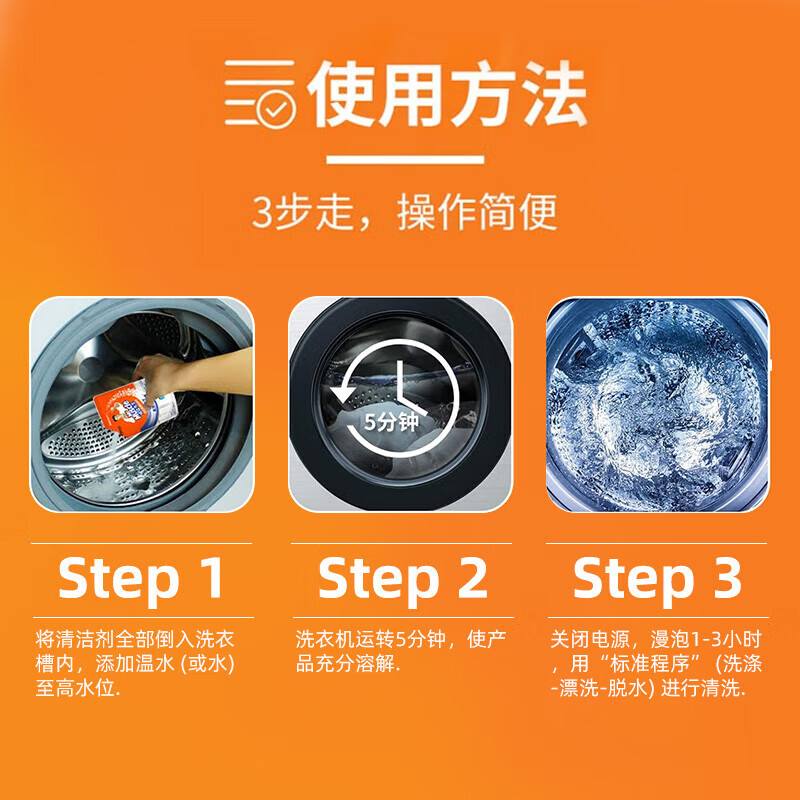 使用方法

3步走，操作简便

5分钟

Step 1

将清洁剂全部倒入洗衣槽内，添加温水 (或水) 至高水位.

Step 2

洗衣机运转5分钟，使产品充分溶解.

Step 3

关闭电源，漫泡1-3小时，用“标准程序” (洗涤-漂洗-脱水) 进行清洗.