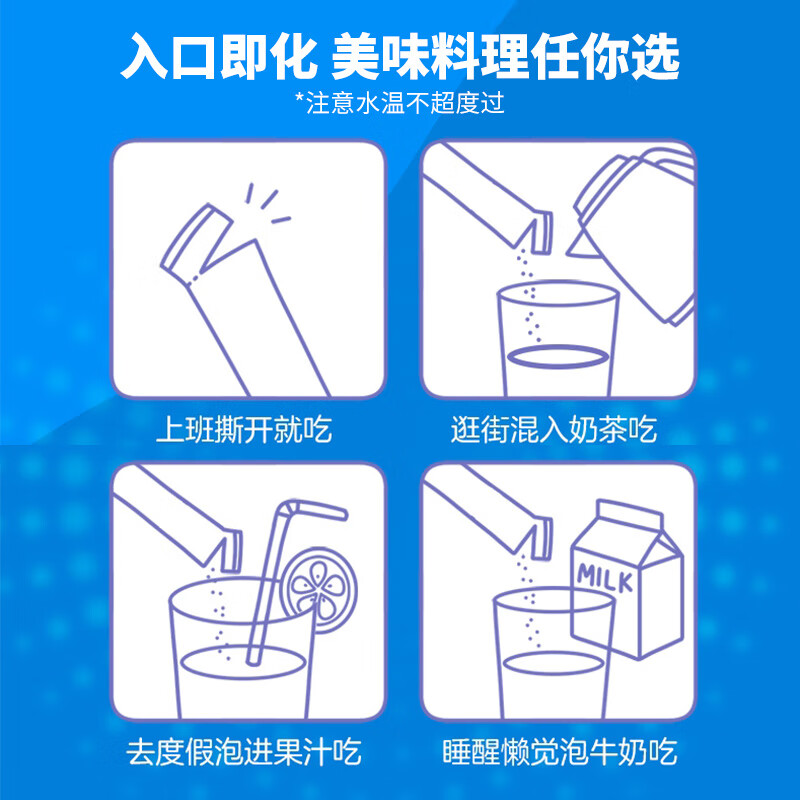 入口即化 美味料理任你选
*注意水温不超度过

上班撕开就吃

逛街混入奶茶吃

去度假泡进果汁吃

MILK

睡醒懒觉泡牛奶吃