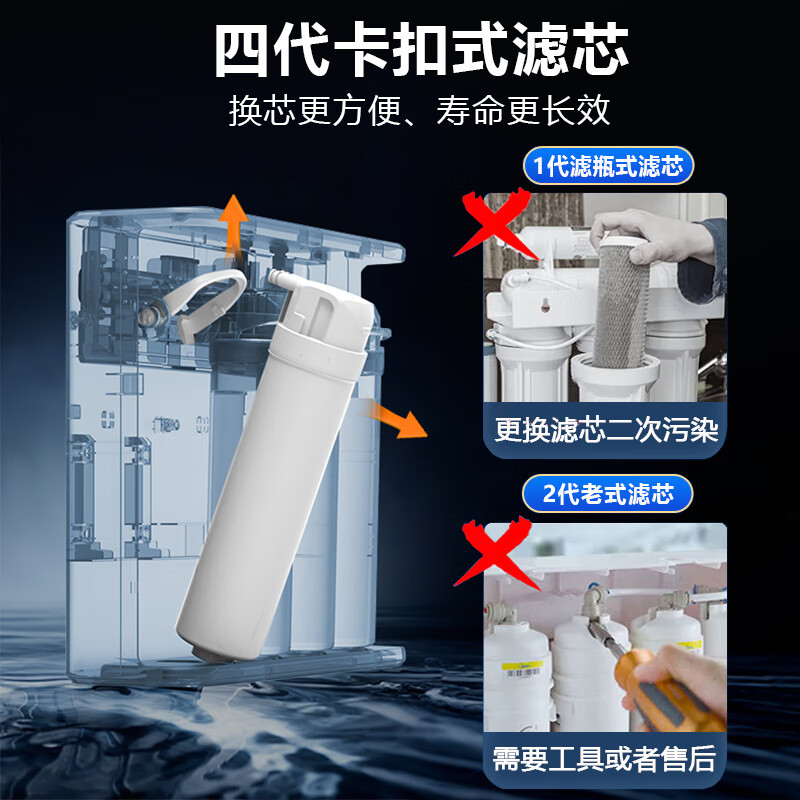 四代卡扣式滤芯

换芯更方便、寿命更长效

1代滤瓶式滤芯

更换滤芯二次污染

2代老式滤芯

需要工具或者售后