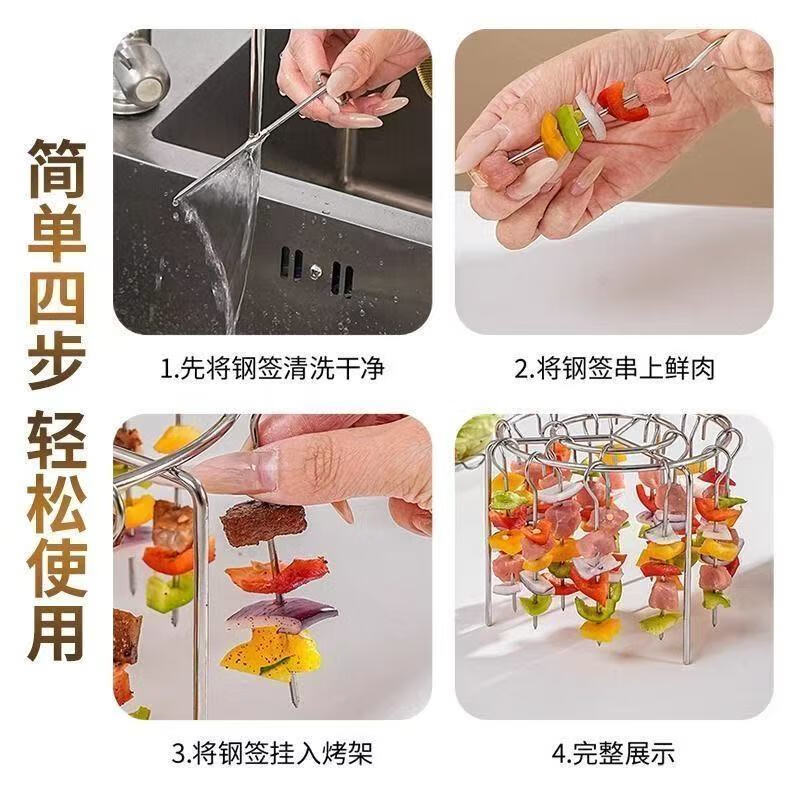 简单四步

轻松使用

1.先将钢签清洗干净

2.将钢签串上鲜肉

3.将钢签挂入烤架

4.完整展示