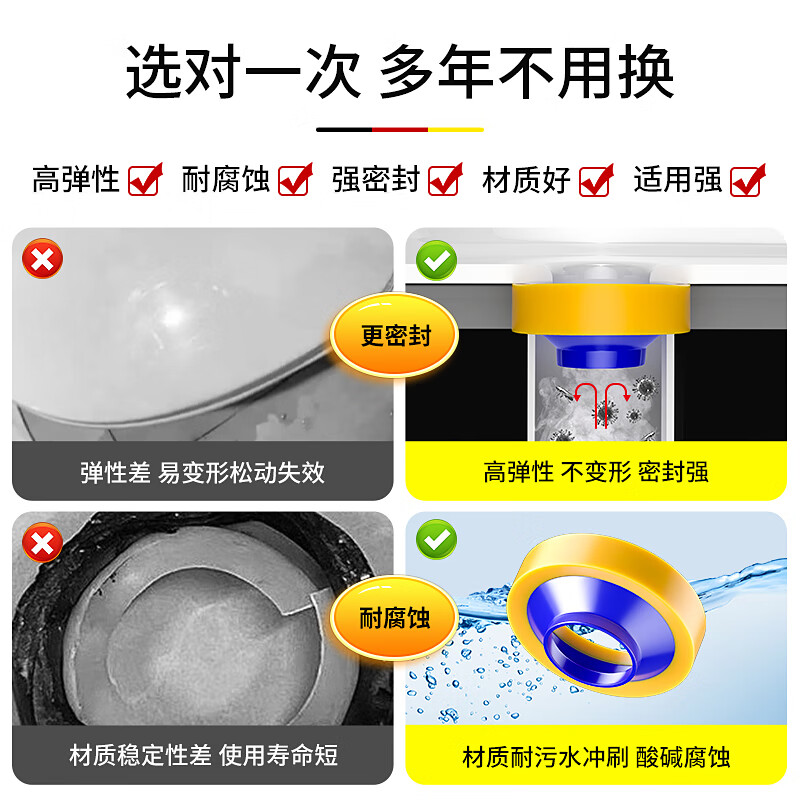 选对一次 多年不用换

高弹性 耐腐蚀 强密封 材质好 适用强

更密封

弹性差 易变形松动失效

高弹性 不变形 密封强

耐腐蚀

材质稳定性差 使用寿命短

材质耐污水冲刷 酸碱腐蚀