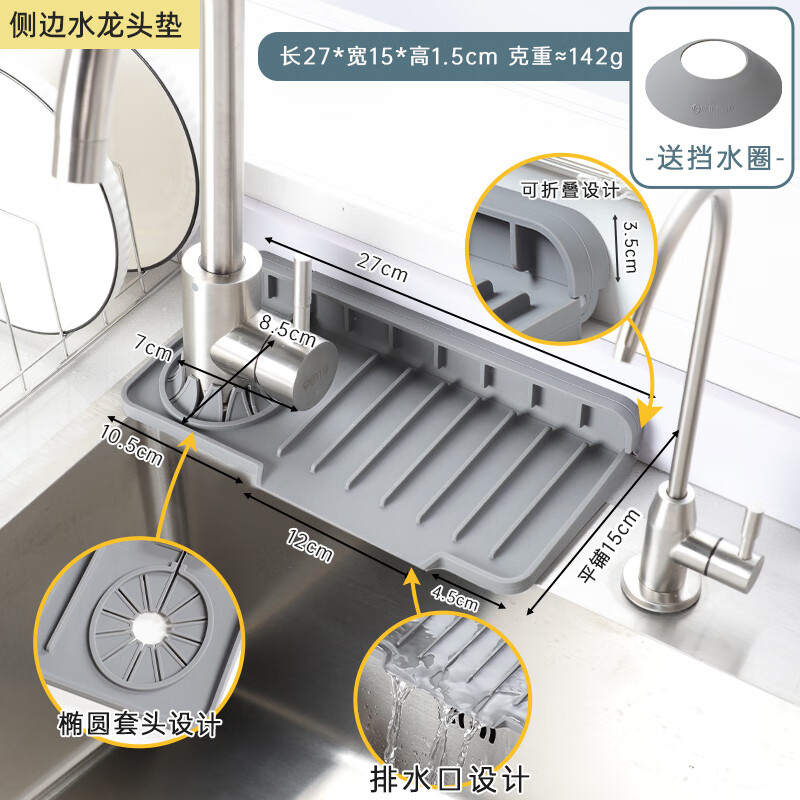 侧边水龙头垫

长27*宽15*高1.5cm 克重≈142g

-送挡水圈-

可折叠设计

3.5cm

27cm

8.5cm

7cm

10.5cm

12cm

4.5cm

平铺15cm

椭圆套头设计

排水口设计