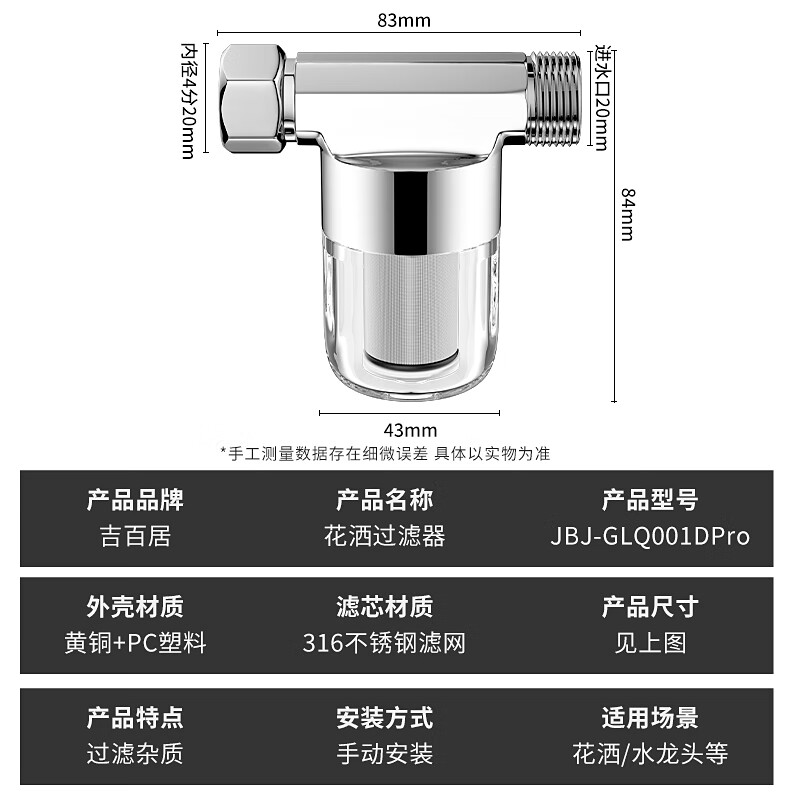 83mm

内径4分20mm

进水口20mm

84mm

43mm

*手工测量数据存在细微误差 具体以实物为准

| 产品品牌 | 产品名称 | 产品型号 |
|---|---|---|
| 吉百居 | 花洒过滤器 | JBJ-GLQ001DPro |

| 外壳材质 | 滤芯材质 | 产品尺寸 |
|---|---|---|
| 黄铜+PC塑料 | 316不锈钢滤网 | 见上图 |

| 产品特点 | 安装方式 | 适用场景 |
|---|---|---|
| 过滤杂质 | 手动安装 | 花洒/水龙头等 |