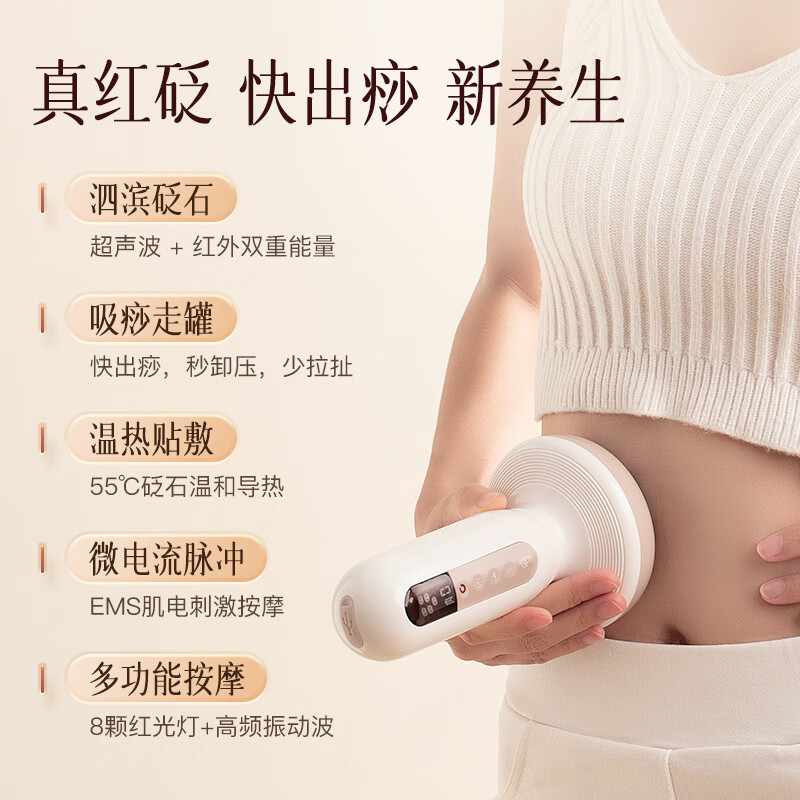 真红砭 快出痧 新养生

泗滨砭石
超声波 + 红外双重能量

吸痧走罐
快出痧，秒卸压，少拉扯

温热贴敷
55℃砭石温和导热

微电流脉冲
EMS肌电刺激按摩

多功能按摩
8颗红光灯+高频振动波