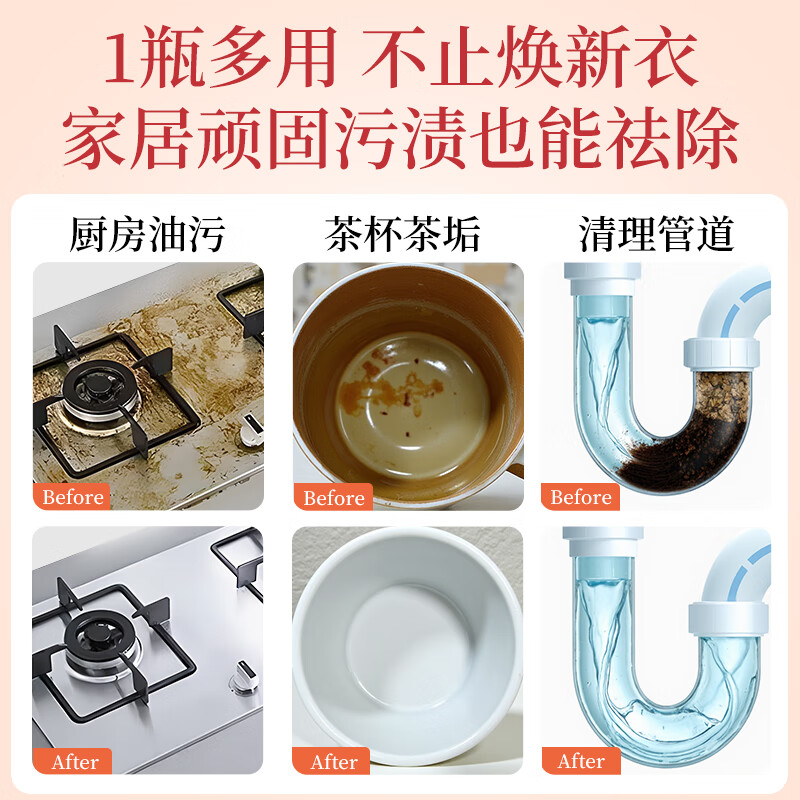 1瓶多用 不止焕新衣
家居顽固污渍也能祛除

厨房油污

Before

After

茶杯茶垢

Before

After

清理管道

Before

After