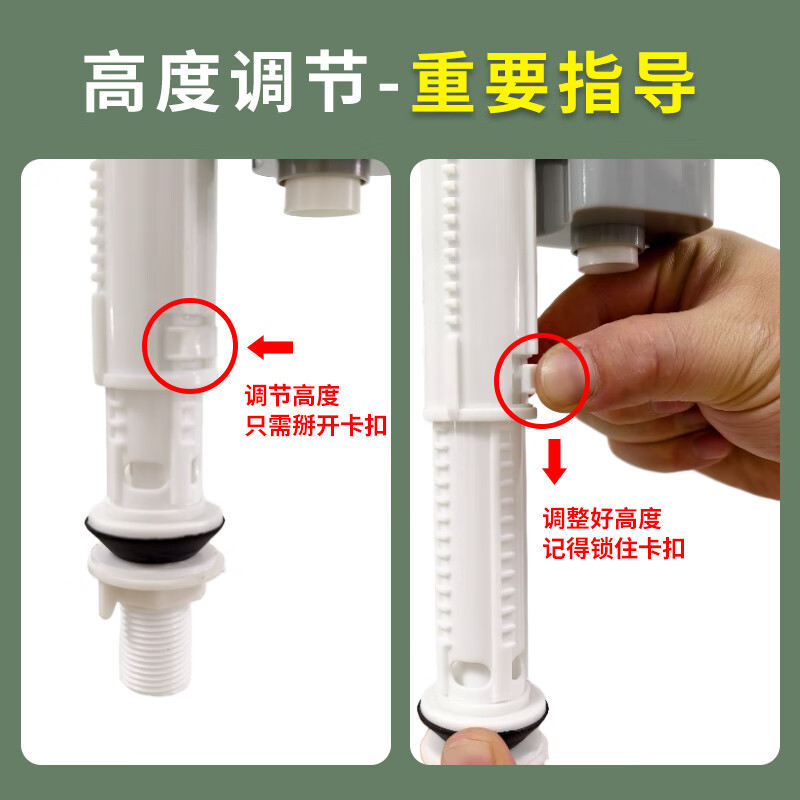 高度调节-重要指导

调节高度
只需掰开卡扣

调整好高度
记得锁住卡扣