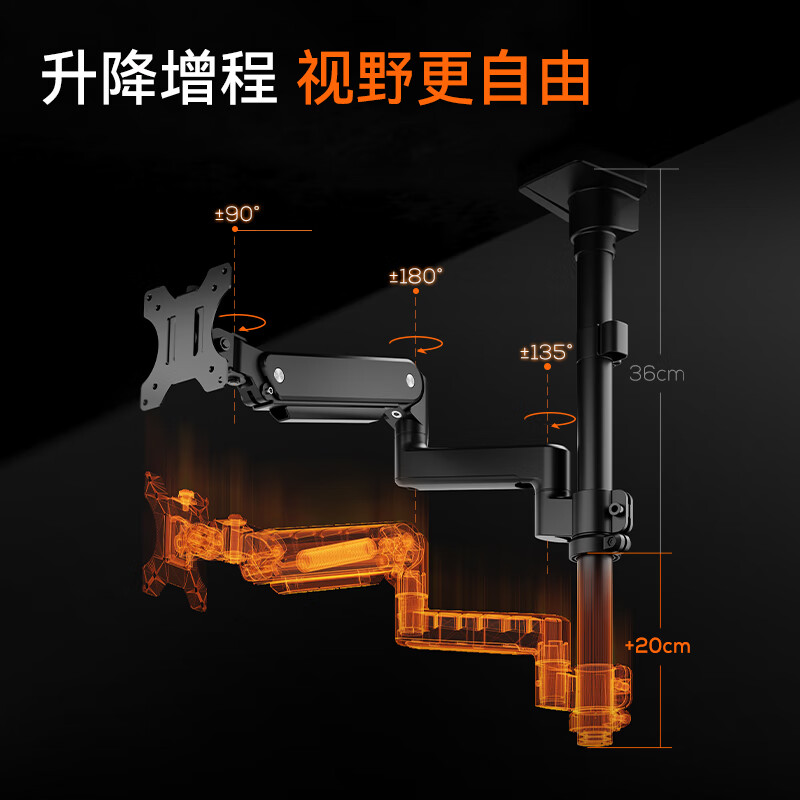 升降增程 视野更自由

±90°

±180°

±135°

36cm

+20cm