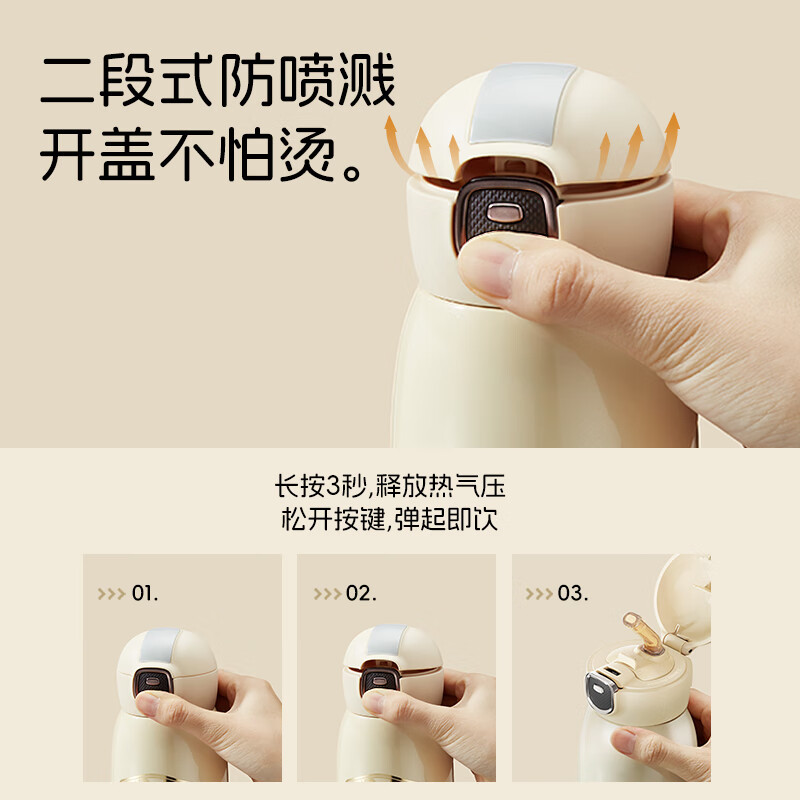 二段式防喷溅
开盖不怕烫。

长按3秒,释放热气压
松开按键,弹起即饮

>>> 01.

>>> 02.

>>> 03.