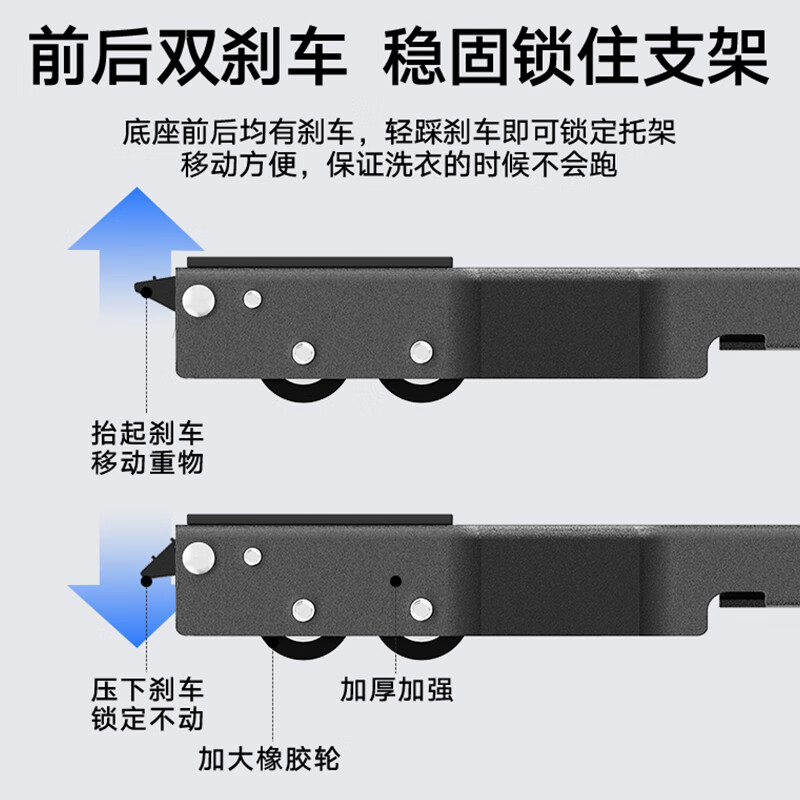 前后双刹车 稳固锁住支架

底座前后均有刹车，轻踩刹车即可锁定托架
移动方便，保证洗衣的时候不会跑

抬起刹车
移动重物

压下刹车
锁定不动

加厚加强

加大橡胶轮