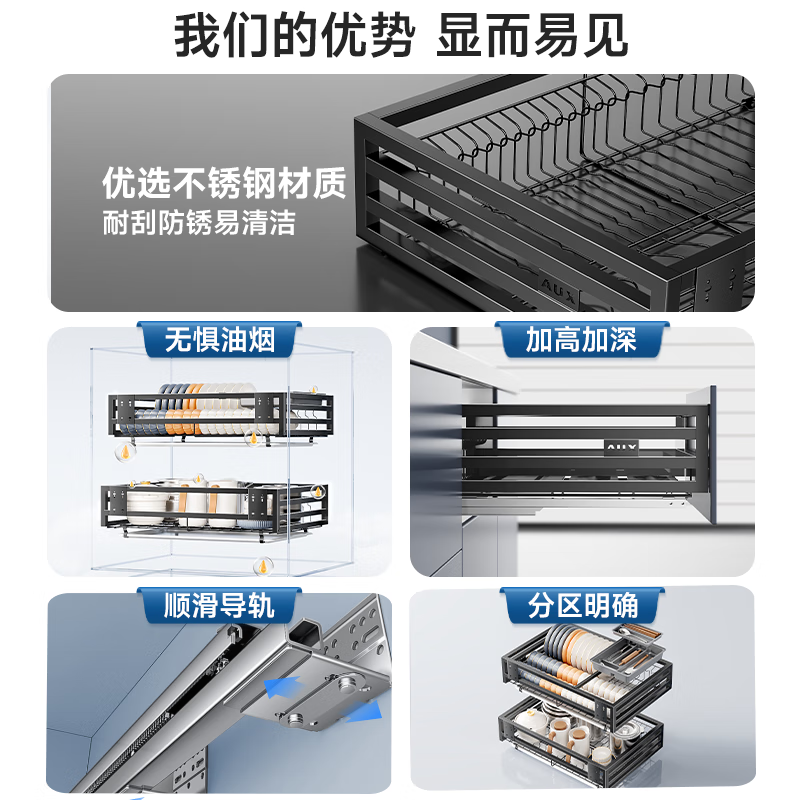 我们的优势 显而易见

优选不锈钢材质
耐刮防锈易清洁

AUX

无惧油烟

加高加深

AUX

顺滑导轨

分区明确