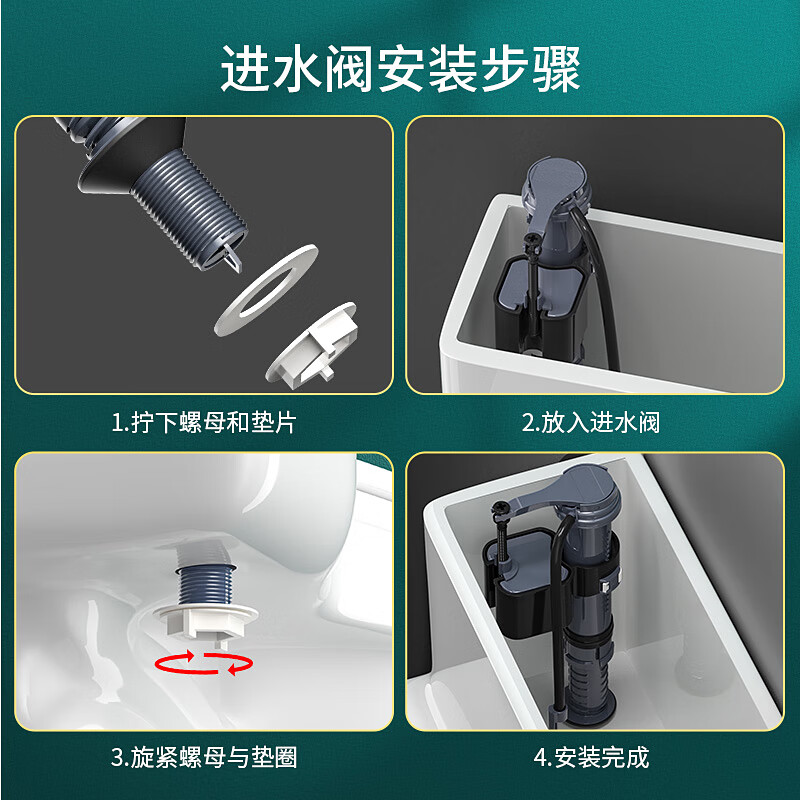 进水阀安装步骤

1.拧下螺母和垫片

2.放入进水阀

3.旋紧螺母与垫圈

4.安装完成