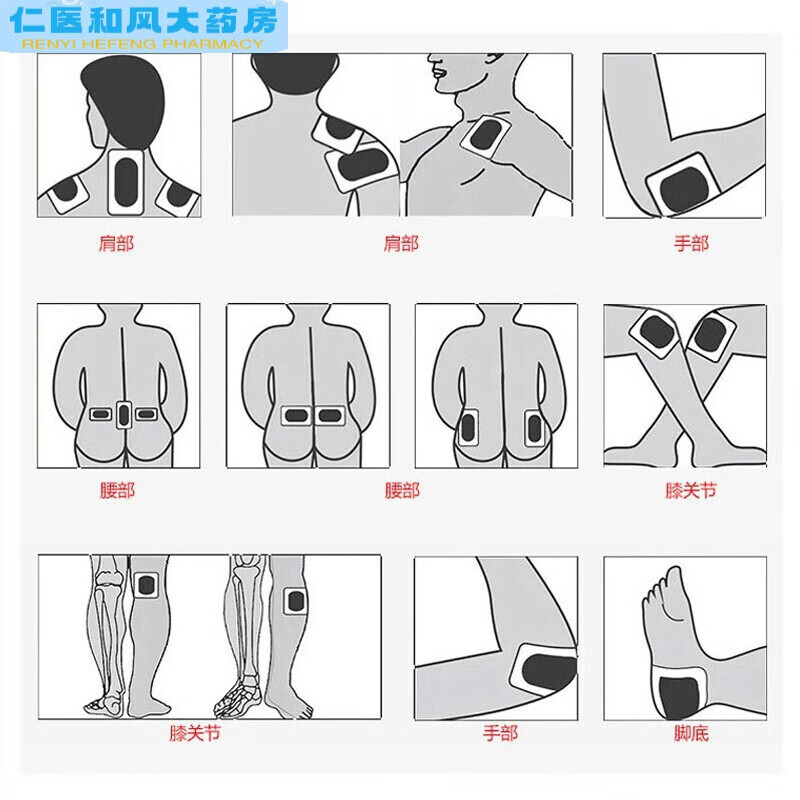 仁医和风大药房
RENYI HEFENG PHARMACY

肩部

肩部

手部

腰部

腰部

膝关节

膝关节

手部

脚底