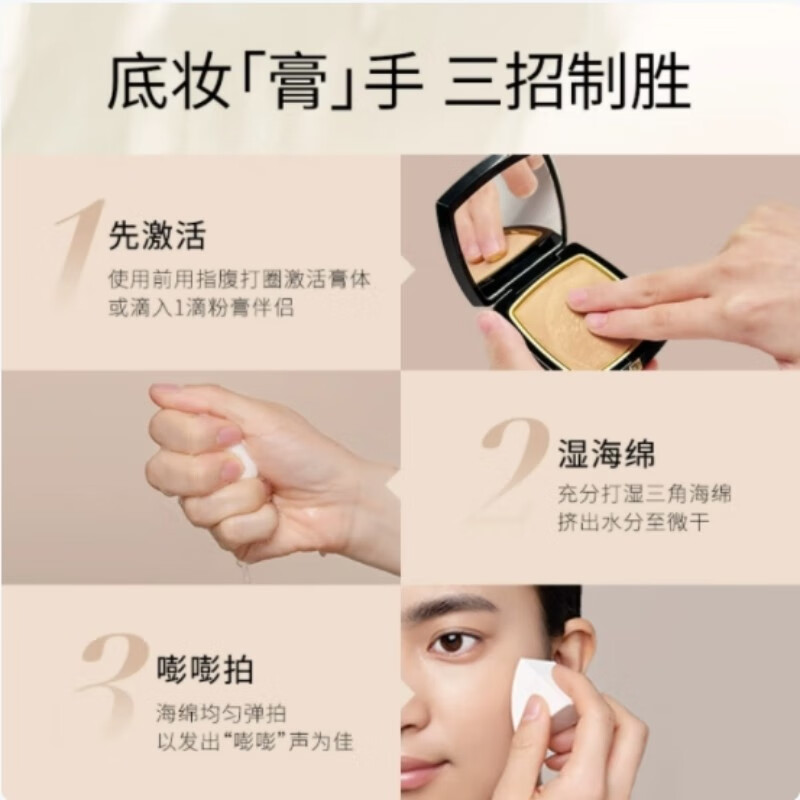 底妆「膏」手 三招制胜

1 先激活
使用前用指腹打圈激活膏体
或滴入1滴粉膏伴侣

2 湿海绵
充分打湿三角海绵
挤出水分至微干

3 嘭嘭拍
海绵均匀弹拍
以发出“嘭嘭”声为佳