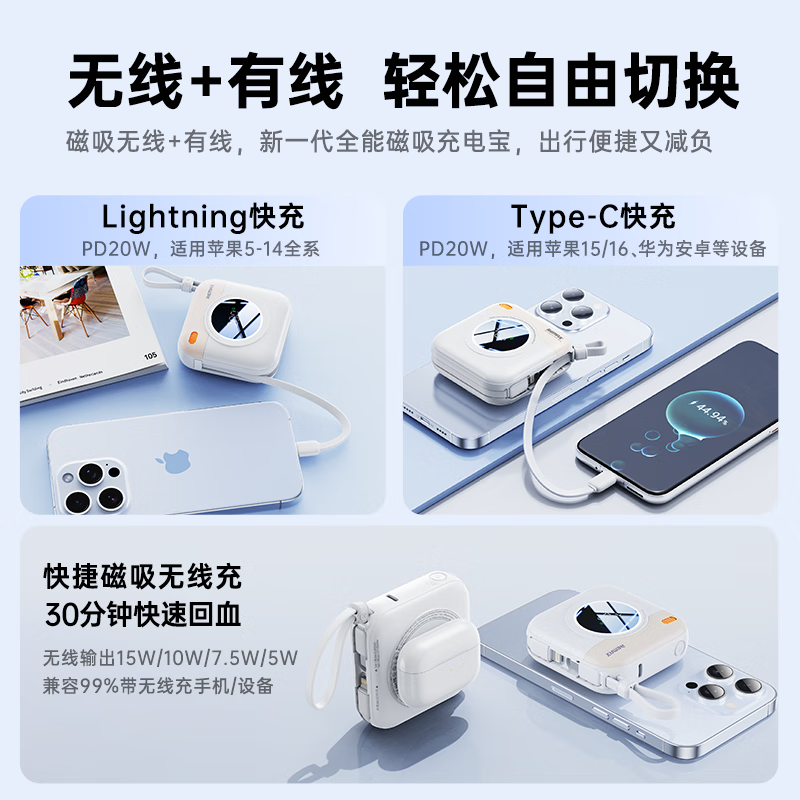 无线+有线 轻松自由切换

磁吸无线+有线，新一代全能磁吸充电宝，出行便捷又减负

Lightning快充

PD20W，适用苹果5-14全系

105

Type-C快充

PD20W，适用苹果15/16、华为安卓等设备

44.94%

快捷磁吸无线充
30分钟快速回血

无线输出15W/10W/7.5W/5W
兼容99%带无线充手机/设备