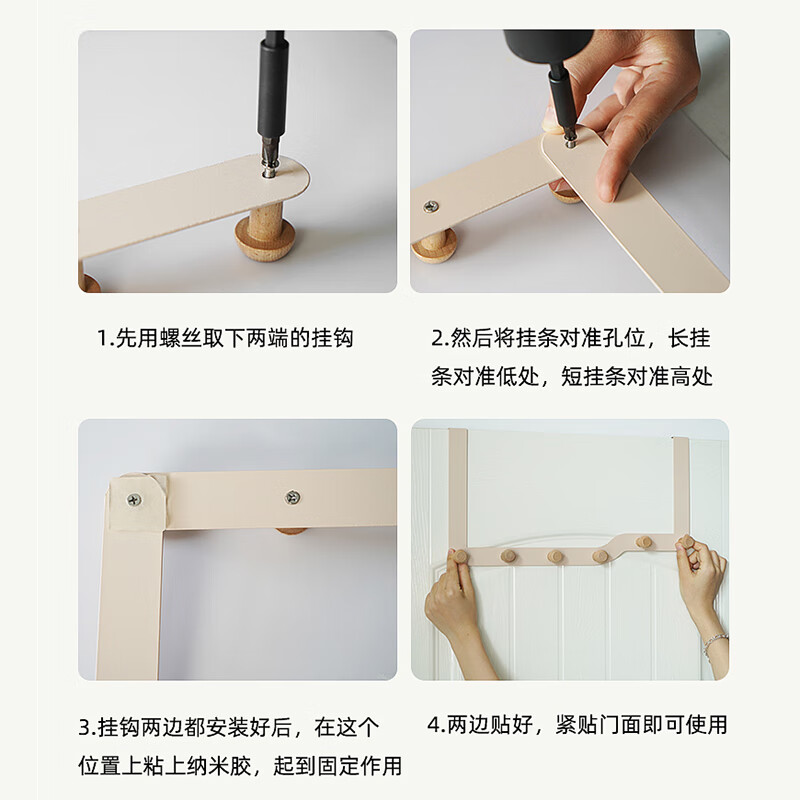 1.先用螺丝取下两端的挂钩

2.然后将挂条对准孔位，长挂条对准低处，短挂条对准高处

3.挂钩两边都安装好后，在这个位置上粘上纳米胶，起到固定作用

4.两边贴好，紧贴门面即可使用