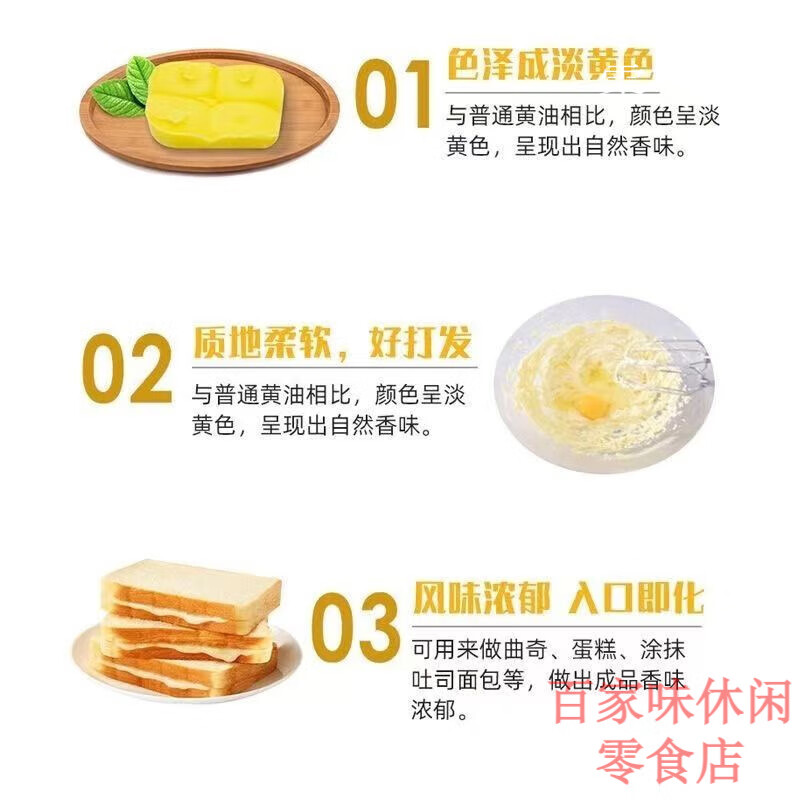 01 色泽成淡黄色

与普通黄油相比，颜色呈淡黄色，呈现出自然香味。

02 质地柔软，好打发

与普通黄油相比，颜色呈淡黄色，呈现出自然香味。

03 风味浓郁 入口即化

可用来做曲奇、蛋糕、涂抹吐司面包等，做出成品香味浓郁。

百家味休闲零食店