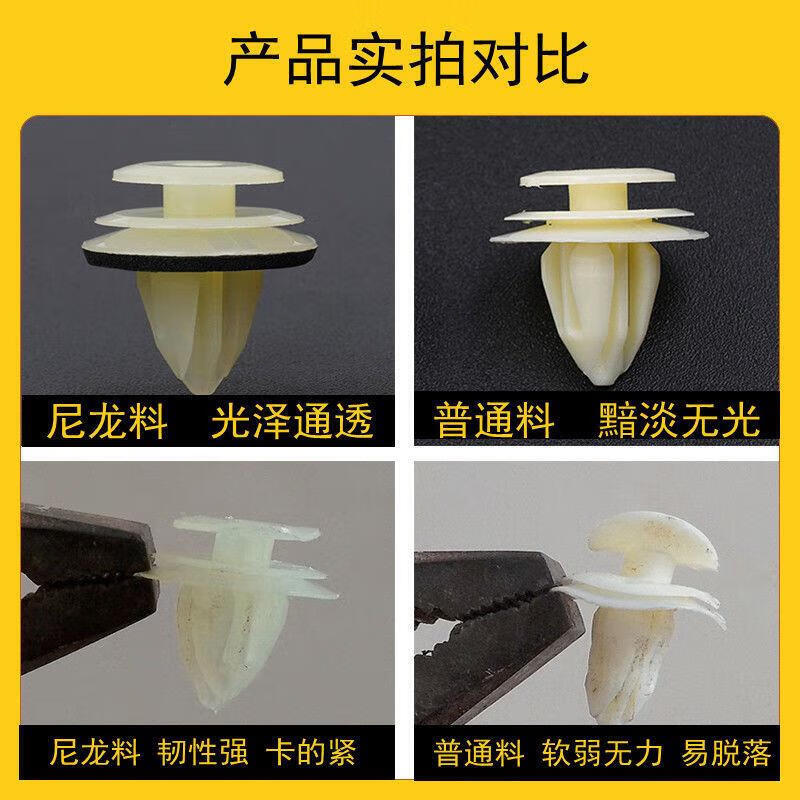 产品实拍对比

尼龙料 光泽通透

普通料 黯淡无光

尼龙料 韧性强 卡的紧

普通料 软弱无力 易脱落