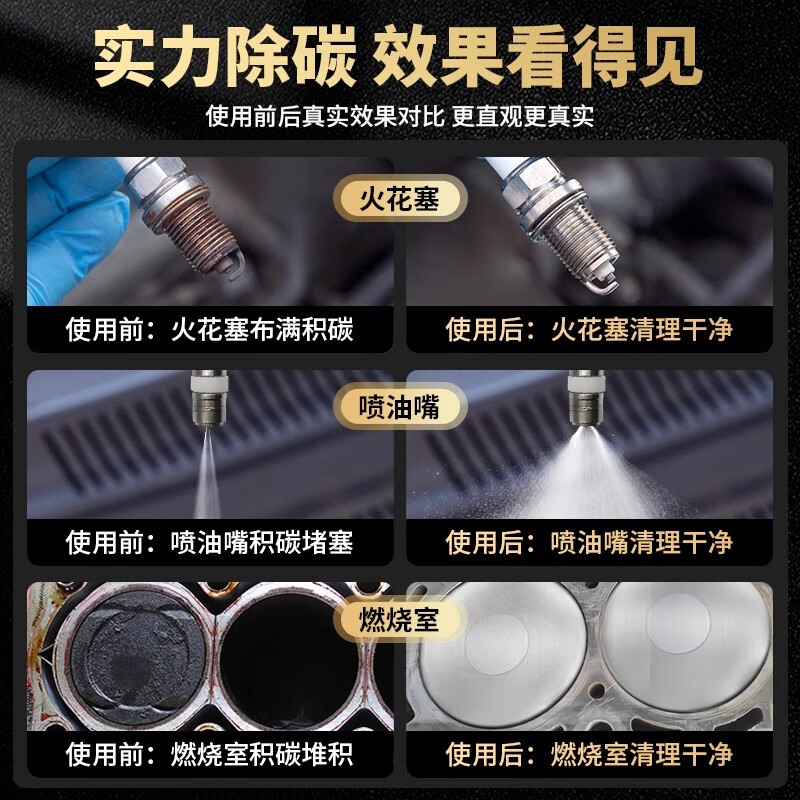 实力除碳 效果看得见

使用前后真实效果对比 更直观更真实

火花塞

使用前：火花塞布满积碳

使用后：火花塞清理干净

喷油嘴

使用前：喷油嘴积碳堵塞

使用后：喷油嘴清理干净

燃烧室

使用前：燃烧室积碳堆积

使用后：燃烧室清理干净