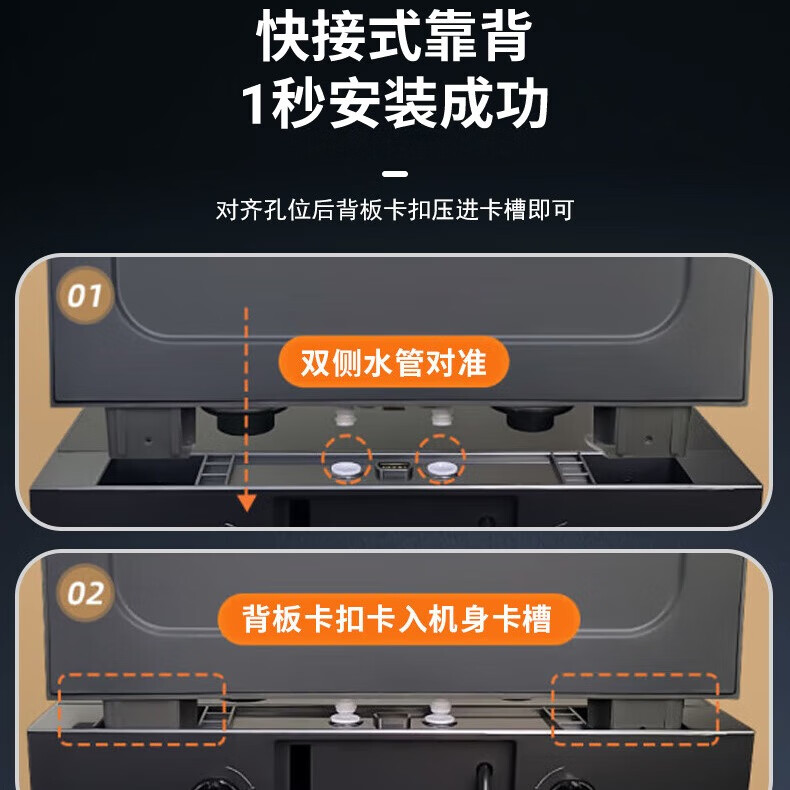 快接式靠背
1秒安装成功

对齐孔位后背板卡扣压进卡槽即可

01

双侧水管对准

02

背板卡扣卡入机身卡槽