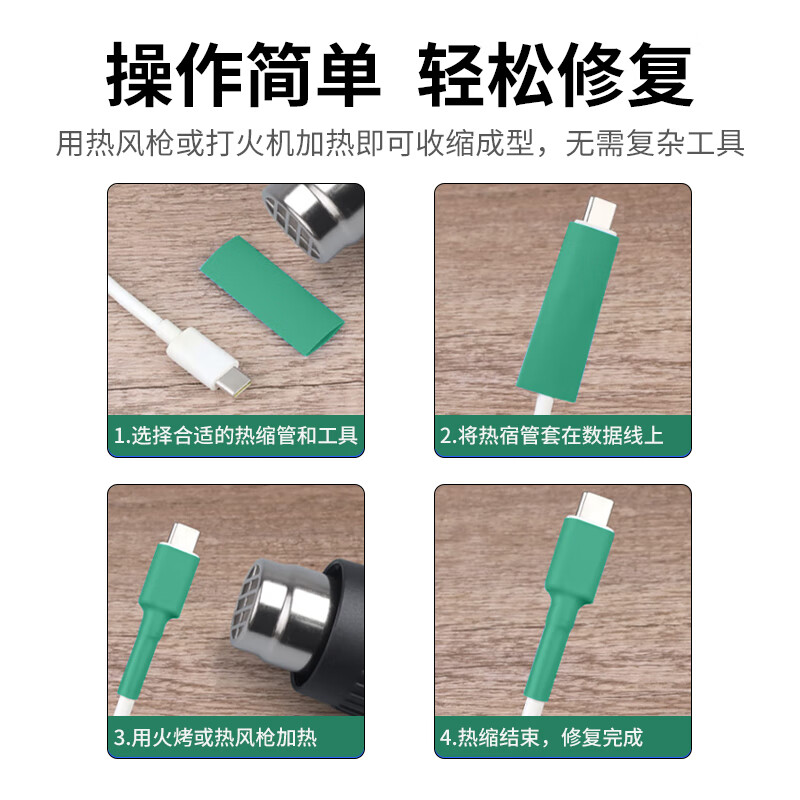 操作简单 轻松修复

用热风枪或打火机加热即可收缩成型，无需复杂工具

1.选择合适的热缩管和工具

2.将热宿管套在数据线上

3.用火烤或热风枪加热

4.热缩结束，修复完成