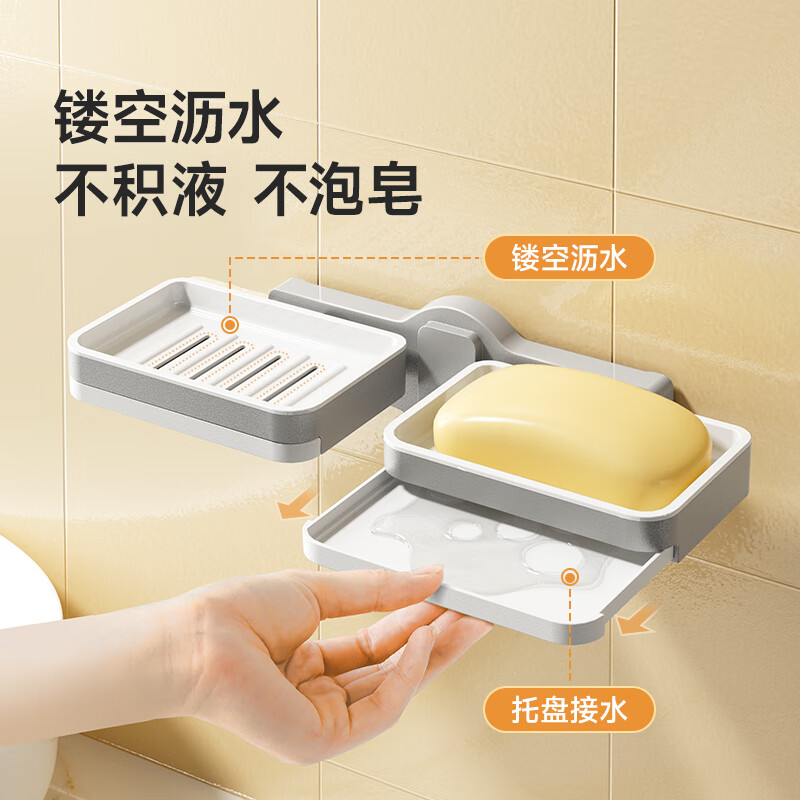 镂空沥水
不积液 不泡皂

镂空沥水

托盘接水