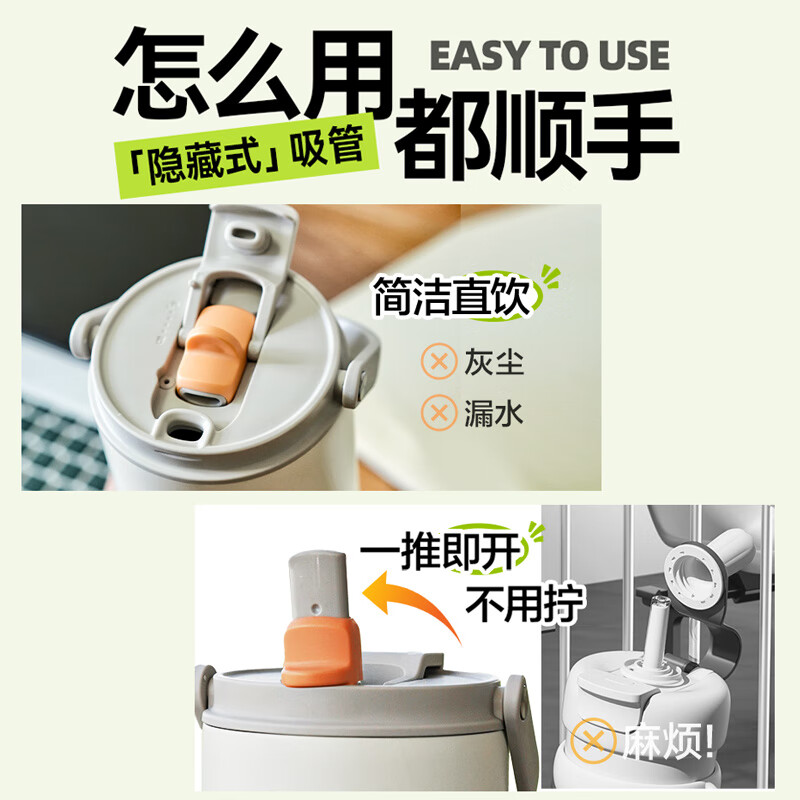 怎么用 EASY TO USE
「隐藏式」吸管 都顺手

简洁直饮
灰尘
漏水

一推即开
不用拧

麻烦!