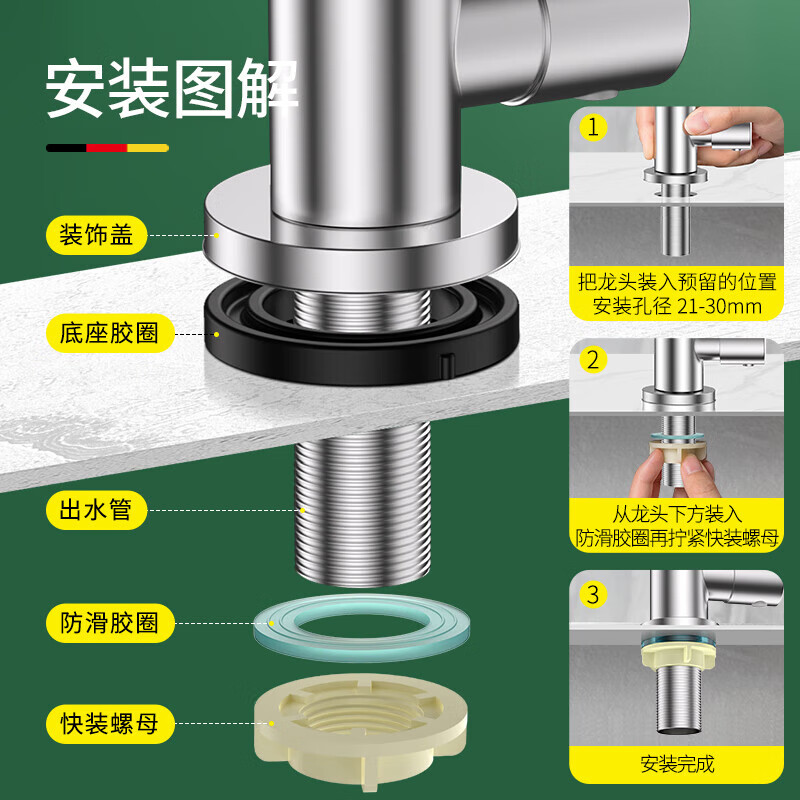 安装图解

装饰盖

底座胶圈

出水管

防滑胶圈

快装螺母

1
把龙头装入预留的位置
安装孔径 21-30mm

2
从龙头下方装入
防滑胶圈再拧紧快装螺母

3
安装完成