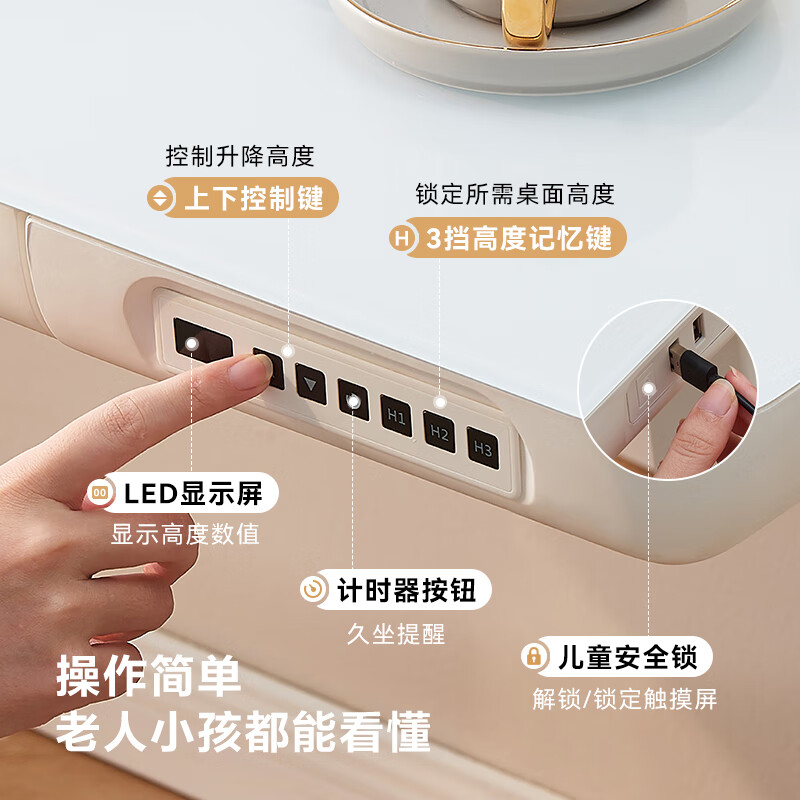 控制升降高度
上下控制键

锁定所需桌面高度
H 3挡高度记忆键

H1 H2 H3

LED显示屏
显示高度数值

计时器按钮
久坐提醒

儿童安全锁
解锁/锁定触摸屏

操作简单
老人小孩都能看懂