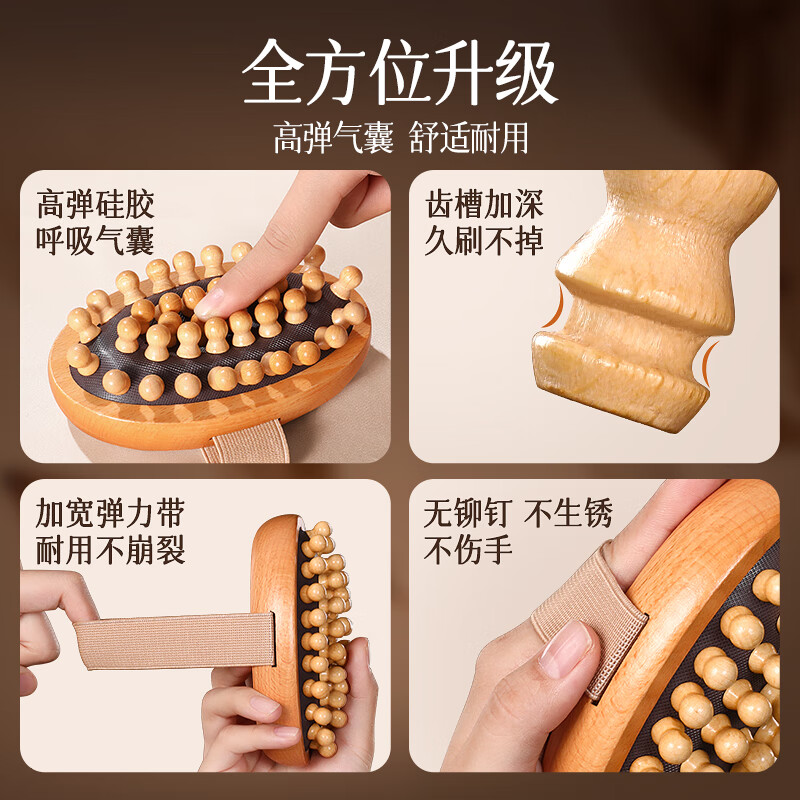 全方位升级
高弹气囊 舒适耐用

高弹硅胶
呼吸气囊

齿槽加深
久刷不掉

加宽弹力带
耐用不崩裂

无铆钉 不生锈
不伤手