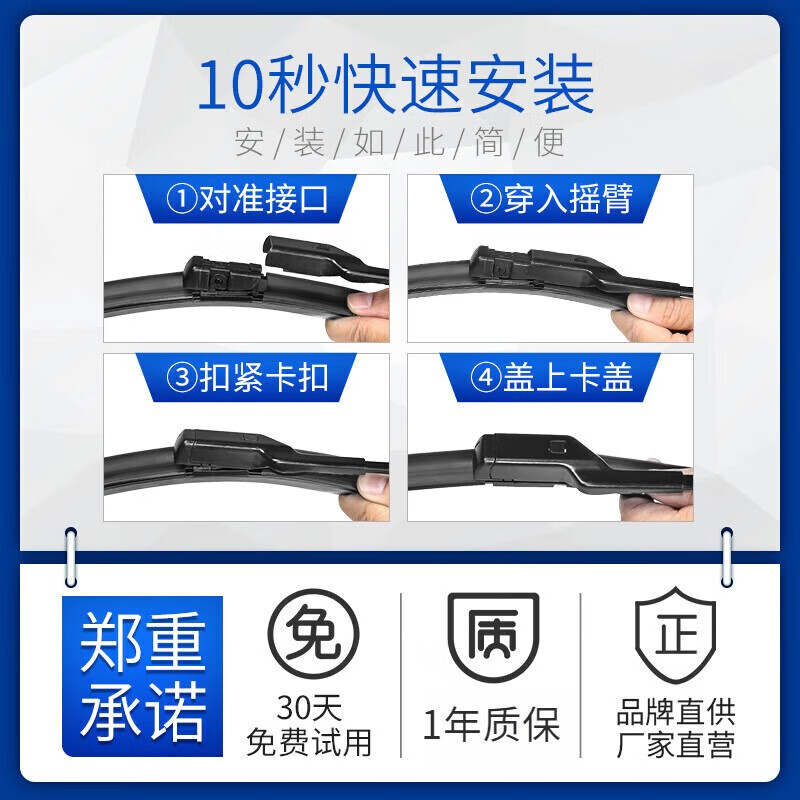 10秒快速安装
安/装/如/此/简/便

①对准接口

②穿入摇臂

③扣紧卡扣

④盖上卡盖

郑重承诺

免
30天
免费试用

质
1年质保

正
品牌直供
厂家直营