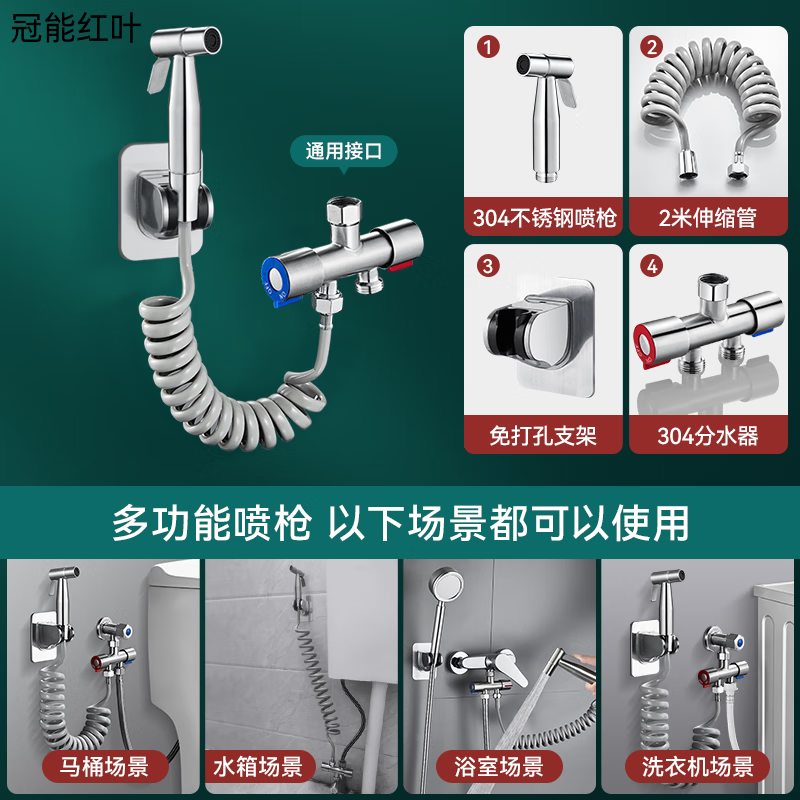 冠能红叶

通用接口

1
304不锈钢喷枪

2
2米伸缩管

3
免打孔支架

4
304分水器

多功能喷枪 以下场景都可以使用

马桶场景

水箱场景

浴室场景

洗衣机场景