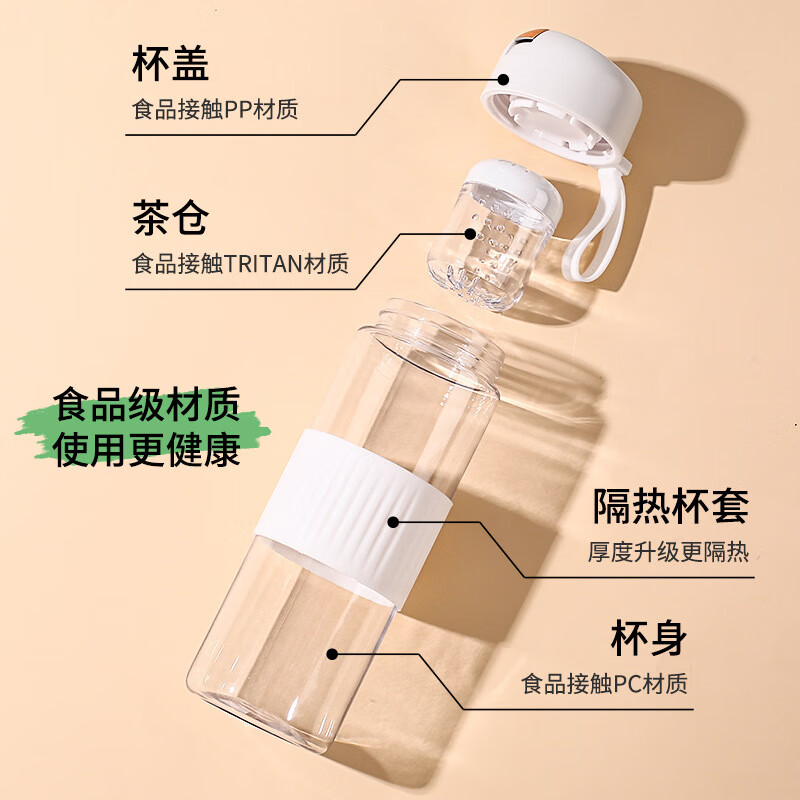 杯盖
食品接触PP材质

茶仓
食品接触TRITAN材质

食品级材质
使用更健康

隔热杯套
厚度升级更隔热

杯身
食品接触PC材质