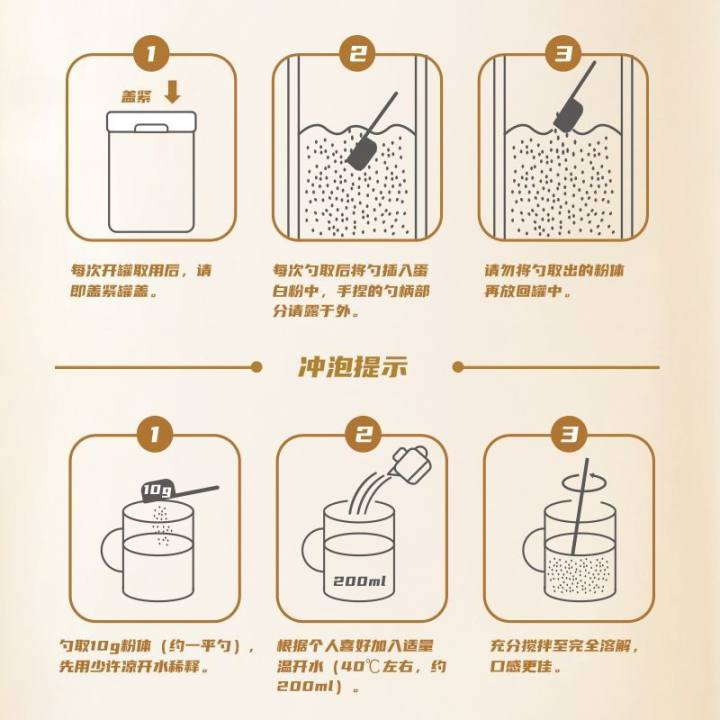 1

盖紧

每次开罐取用后，请即盖紧罐盖。

2

每次勺取后将勺插入蛋白粉中，手捏的勺柄部分请露于外。

3

请勿将勺取出的粉体再放回罐中。

冲泡提示

1

10g

勺取10g粉体（约一平勺），先用少许凉开水稀释。

2

200ml

根据个人喜好加入适量温开水（40℃左右，约200ml）。

3

充分搅拌至完全溶解，口感更佳。