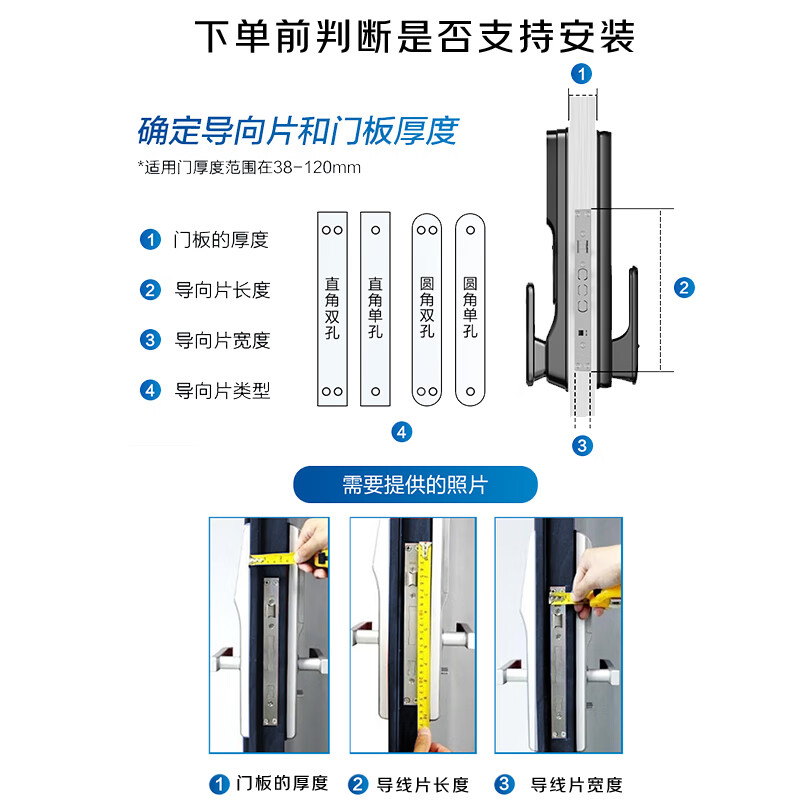 下单前判断是否支持安装

确定导向片和门板厚度

*适用门厚度范围在38-120mm

1 门板的厚度

2 导向片长度

3 导向片宽度

4 导向片类型

直角双孔

直角单孔

圆角双孔

圆角单孔

4

1

2

3

需要提供的照片

1 门板的厚度 2 导线片长度 3 导线片宽度