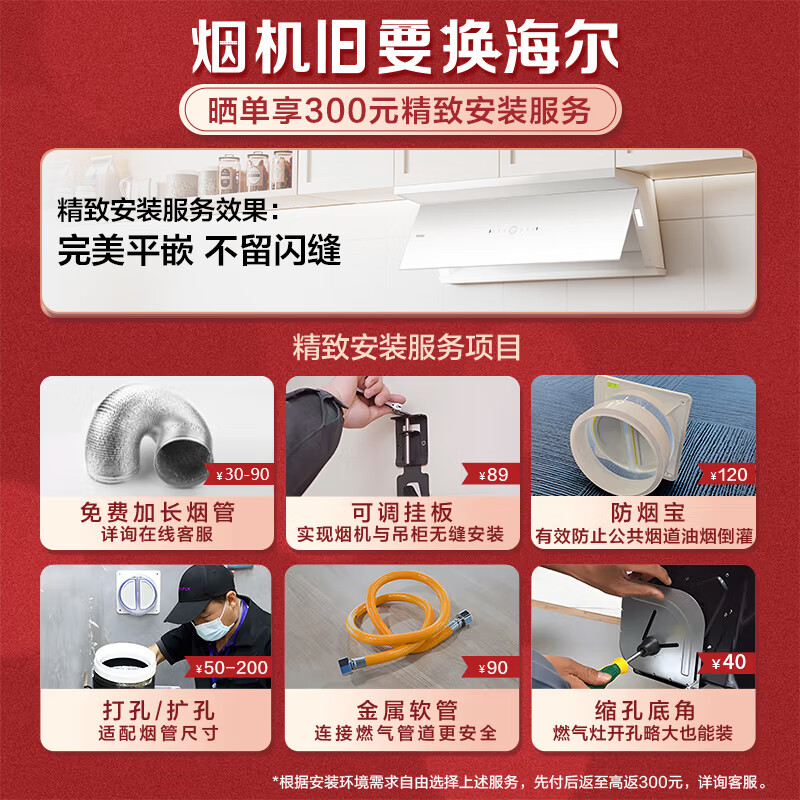 烟机旧要换海尔

晒单享300元精致安装服务

精致安装服务效果：
完美平嵌 不留闪缝

精致安装服务项目

¥30-90
免费加长烟管
详询在线客服

¥89
可调挂板
实现烟机与吊柜无缝安装

¥120
防烟宝
有效防止公共烟道油烟倒灌

¥50-200
打孔/扩孔
适配烟管尺寸

¥90
金属软管
连接燃气管道更安全

¥40
缩孔底角
燃气灶开孔略大也能装

*根据安装环境需求自由选择上述服务，先付后返至高返300元，详询客服。