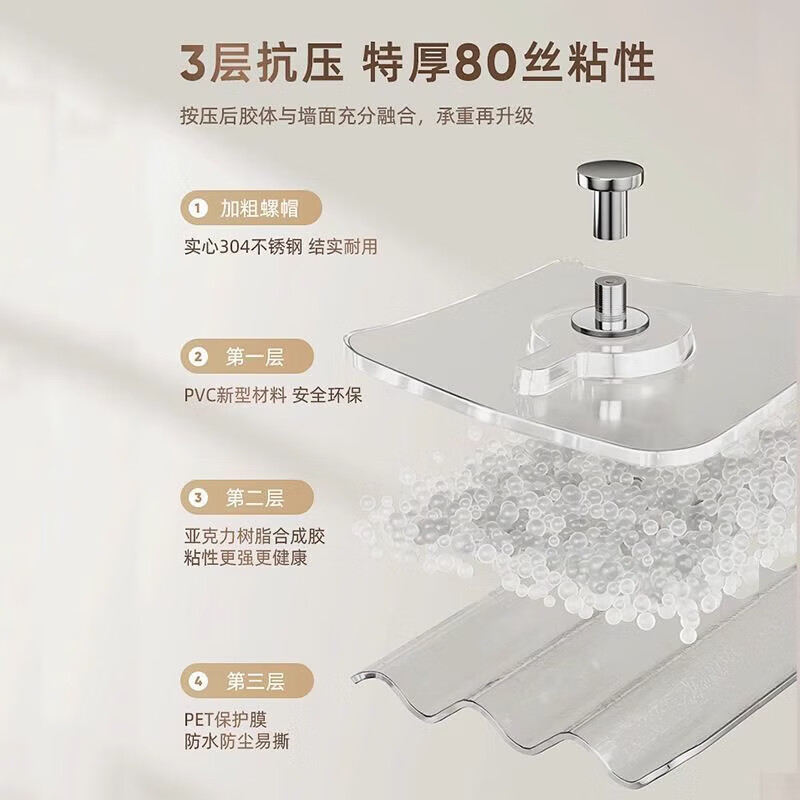 3层抗压 特厚80丝粘性

按压后胶体与墙面充分融合，承重再升级

1 加粗螺帽

实心304不锈钢 结实耐用

2 第一层

PVC新型材料 安全环保

3 第二层

亚克力树脂合成胶
粘性更强更健康

4 第三层

PET保护膜
防水防尘易撕