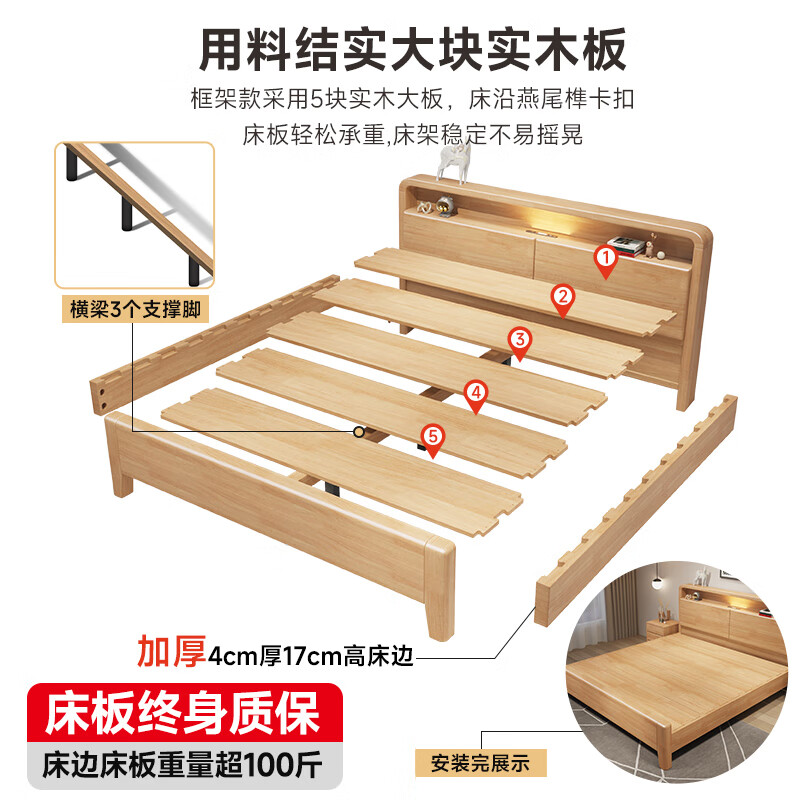 用料结实大块实木板

框架款采用5块实木大板，床沿燕尾榫卡扣
床板轻松承重,床架稳定不易摇晃

横梁3个支撑脚

1
2
3
4
5

加厚4cm厚17cm高床边

床板终身质保
床边床板重量超100斤

安装完展示