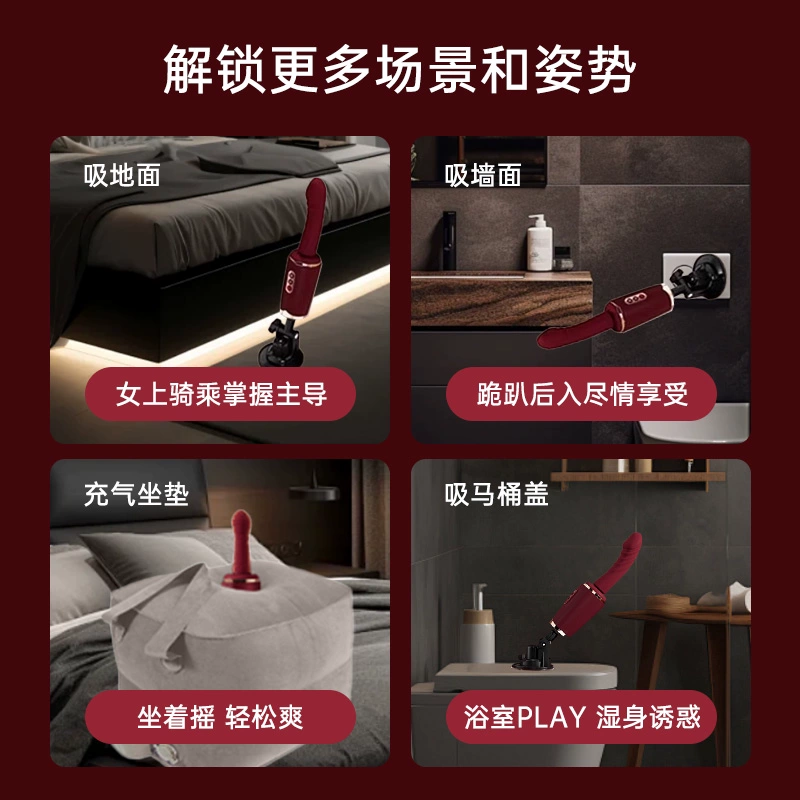 解锁更多场景和姿势

吸地面

女上骑乘掌握主导

吸墙面

跪趴后入尽情享受

充气坐垫

坐着摇 轻松爽

吸马桶盖

浴室PLAY 湿身诱惑