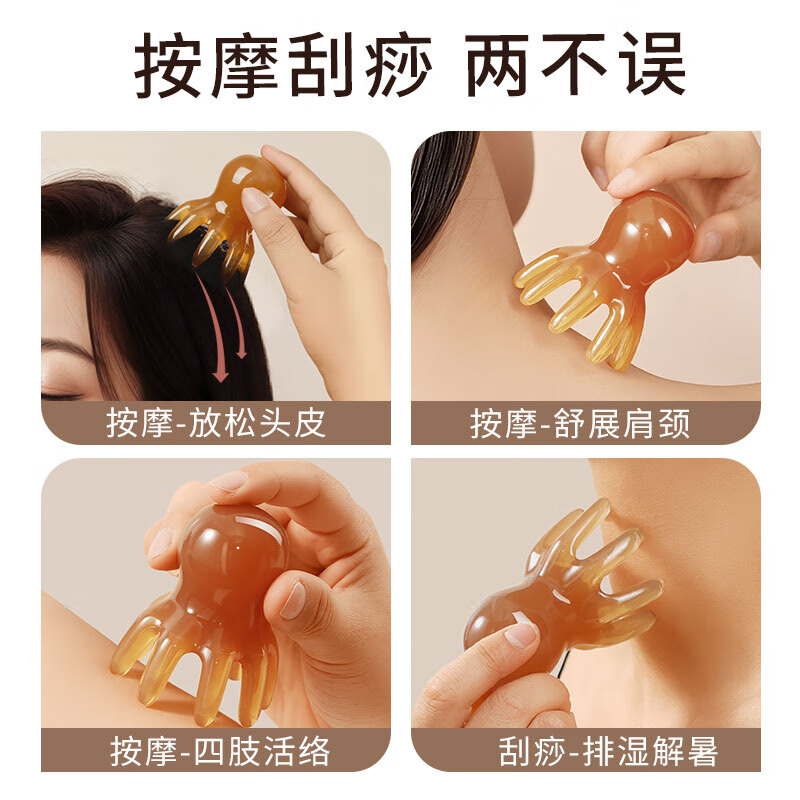 按摩刮痧 两不误

按摩-放松头皮

按摩-舒展肩颈

按摩-四肢活络

刮痧-排湿解暑