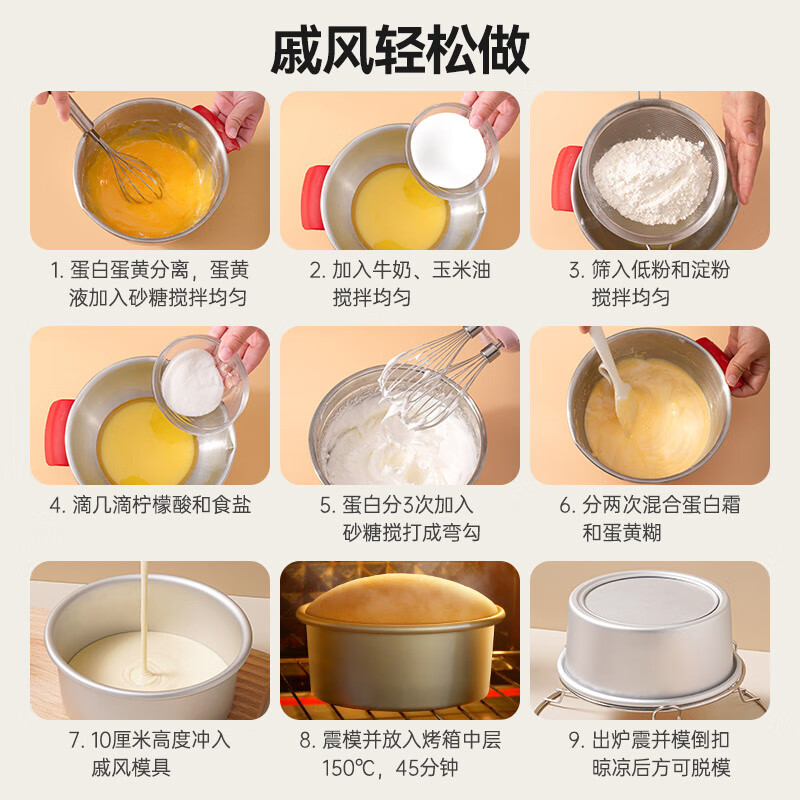 戚风轻松做

1. 蛋白蛋黄分离，蛋黄液加入砂糖搅拌均匀

2. 加入牛奶、玉米油搅拌均匀

3. 筛入低粉和淀粉搅拌均匀

4. 滴几滴柠檬酸和食盐

5. 蛋白分3次加入砂糖搅打成弯勾

6. 分两次混合蛋白霜和蛋黄糊

7. 10厘米高度冲入戚风模具

8. 震模并放入烤箱中层150℃，45分钟

9. 出炉震并模倒扣晾凉后方可脱模