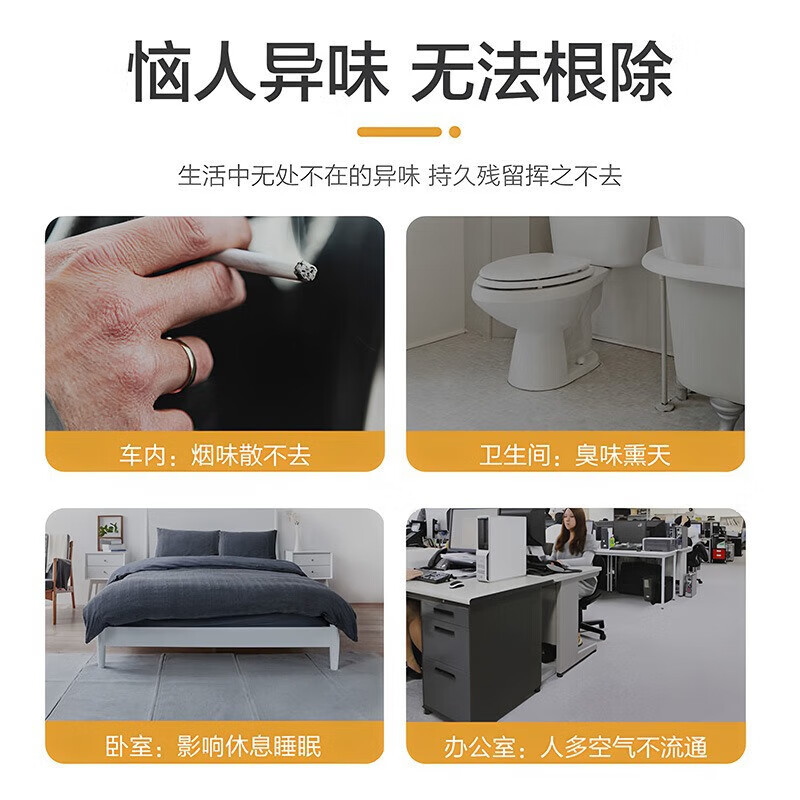 恼人异味 无法根除

生活中无处不在的异味 持久残留挥之不去

车内：烟味散不去

卫生间：臭味熏天

卧室：影响休息睡眠

办公室：人多空气不流通